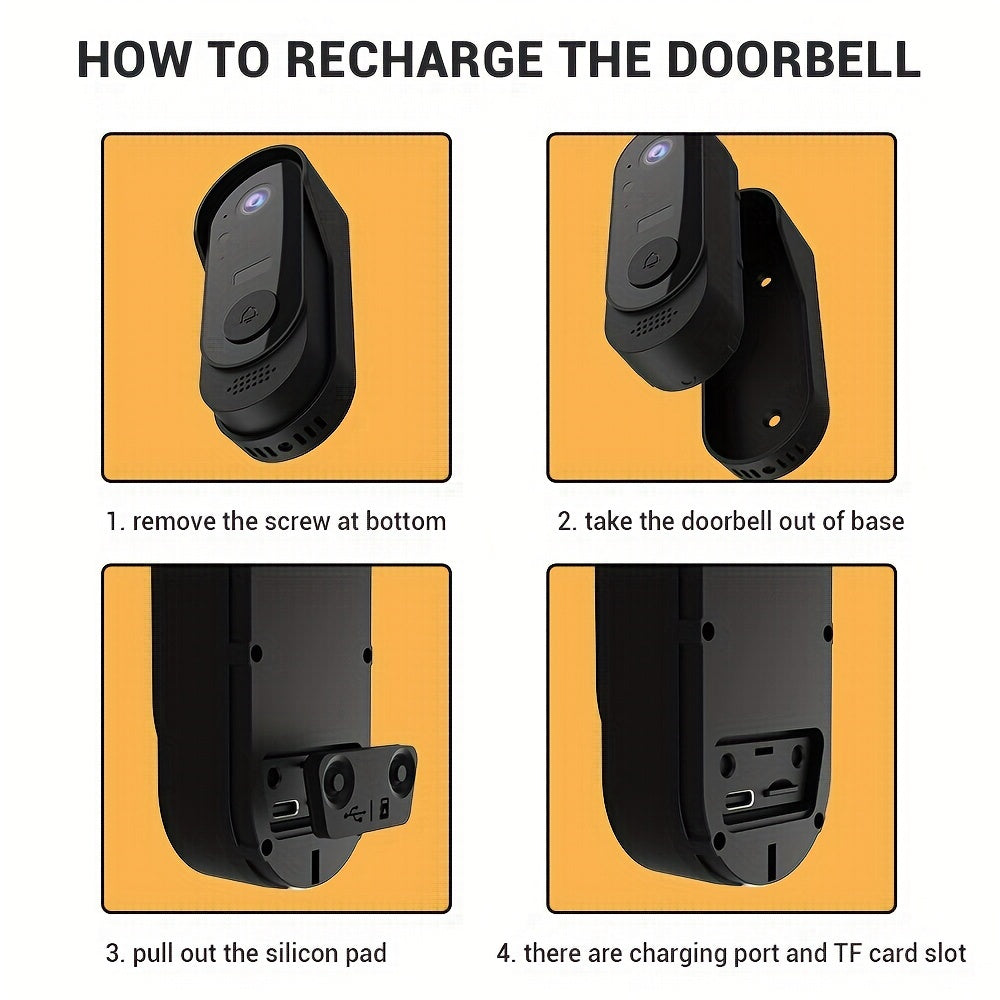 HOW TO RECHARGE THE DOORBELL

1. remove the screw at bottom

2. take the doorbell out of base

3. pull out the silicon pad

4. there are charging port and TF card slot