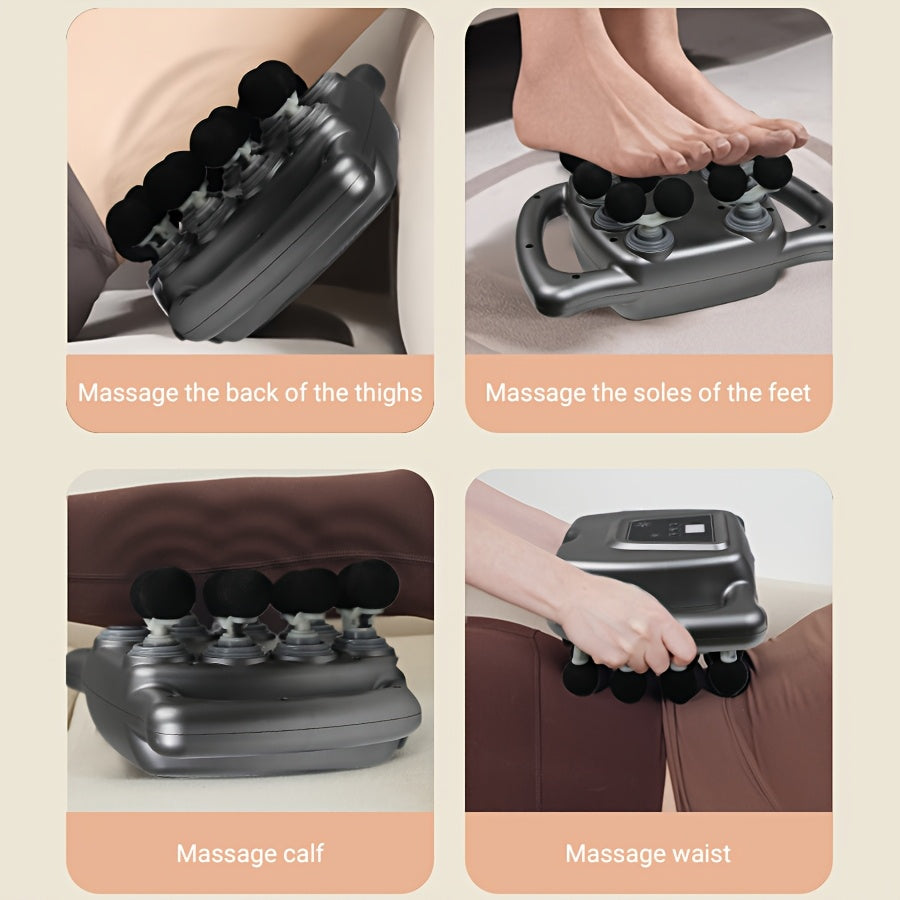 Massage the back of the thighs

Massage the soles of the feet

Massage calf

Massage waist