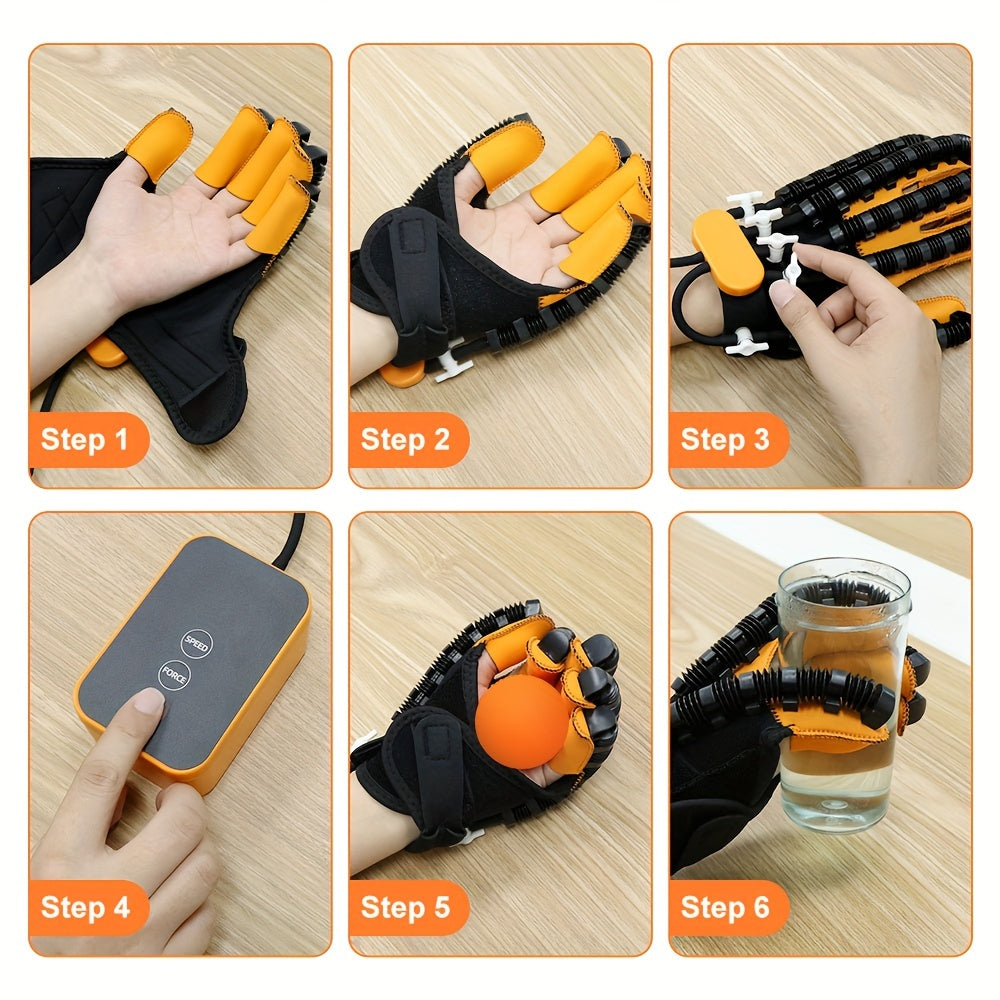 Step 1

Step 2

Step 3

SPEED
FORCE

Step 4

Step 5

Step 6