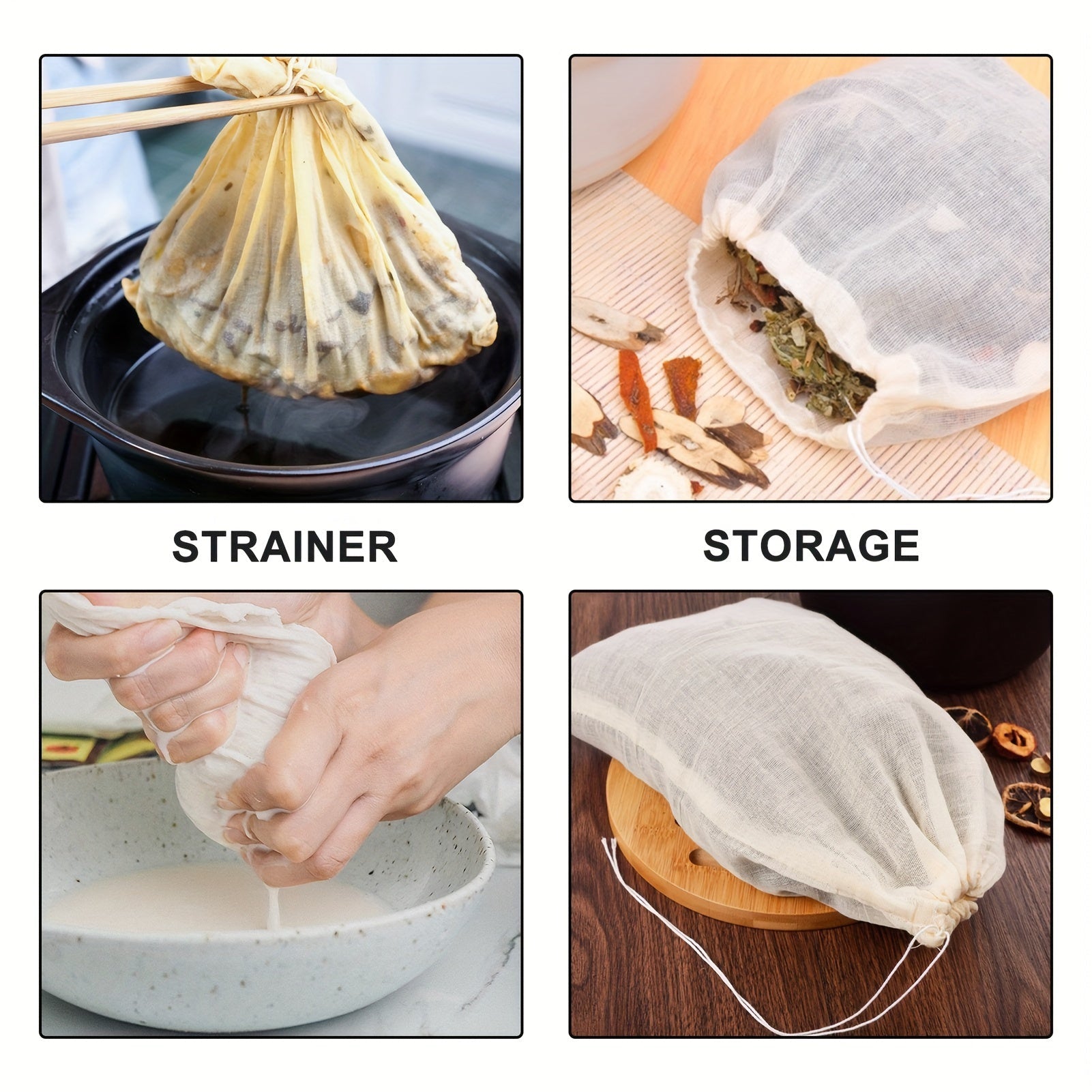 STRAINER

STORAGE