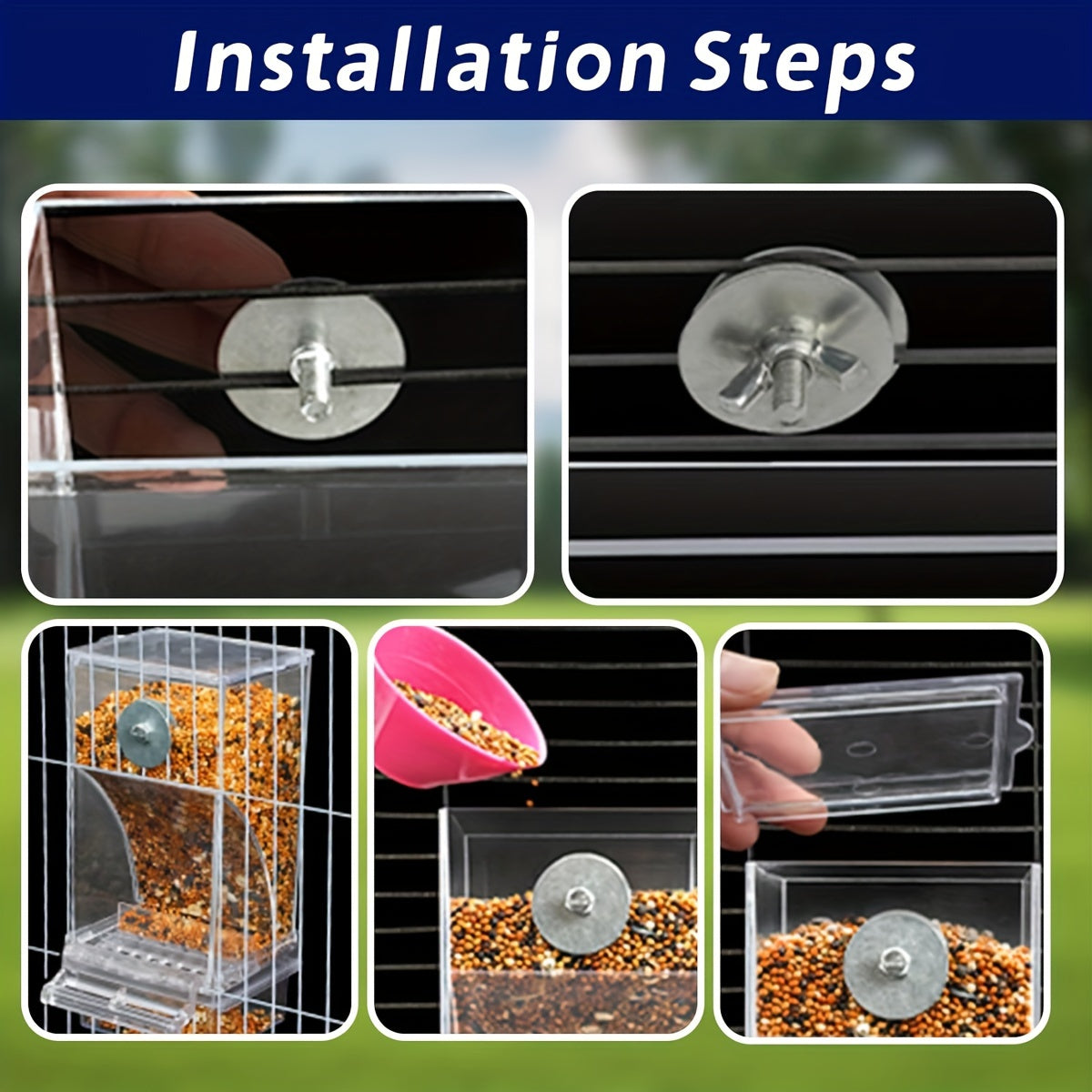 Installation Steps