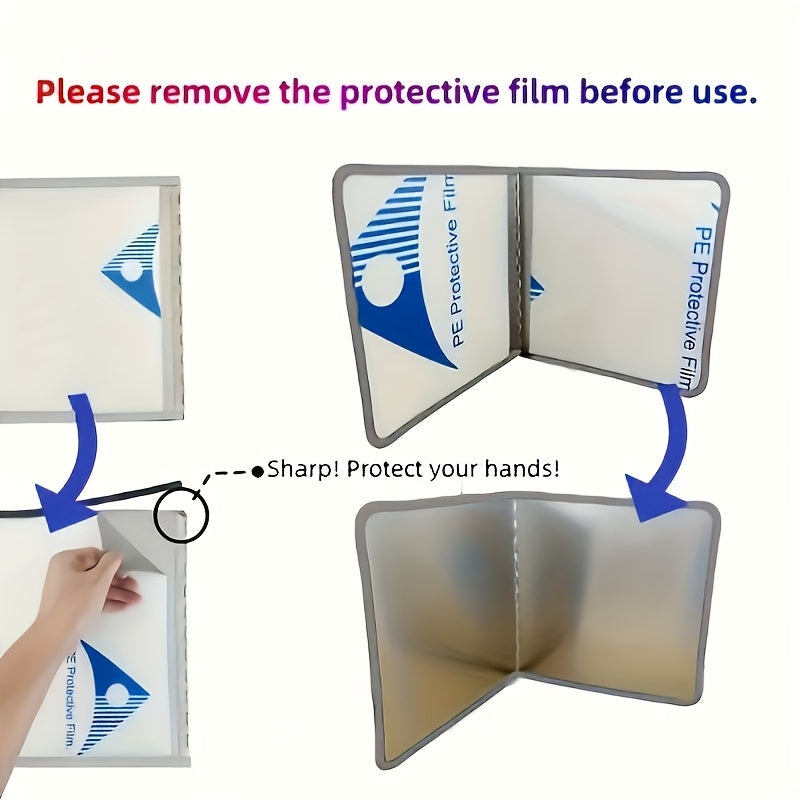 Please remove the protective film before use.

PE Protective Film

PE Protective Film

Sharp! Protect your hands!

PE Protective Film