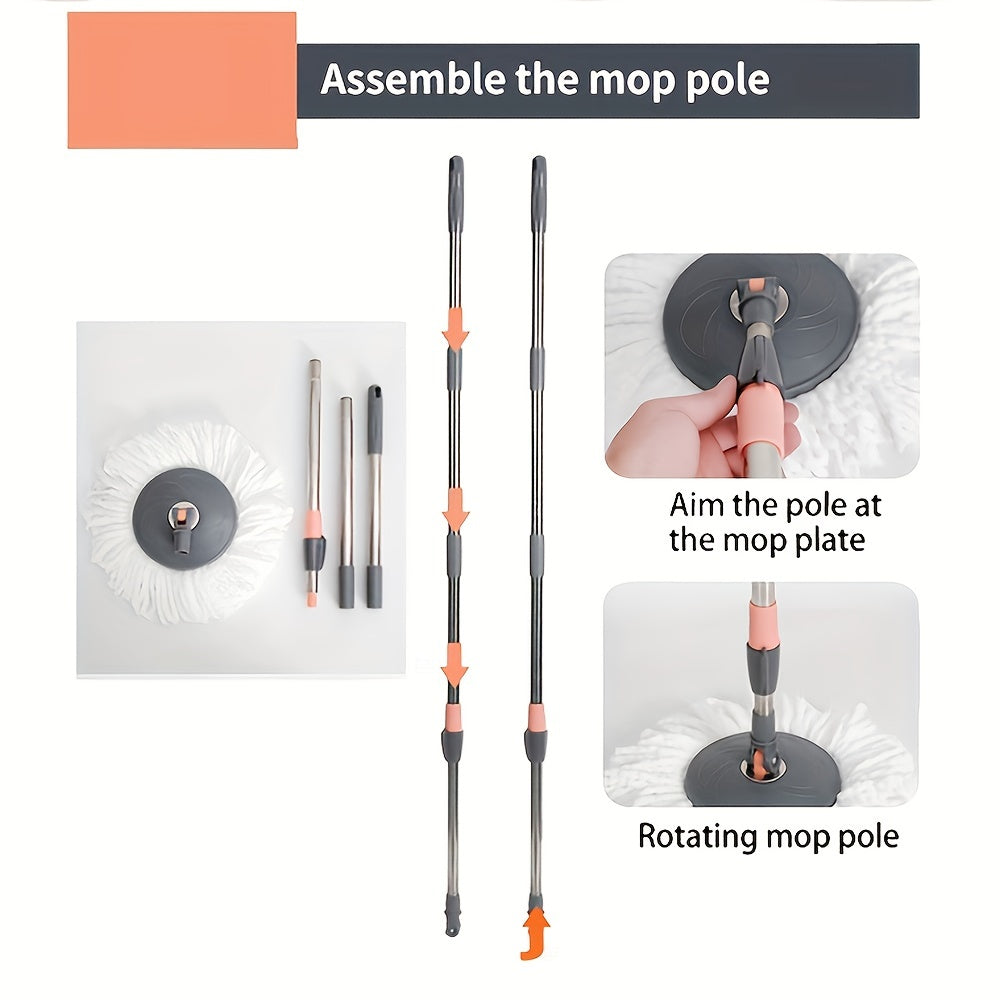 Assemble the mop pole

Aim the pole at the mop plate

Rotating mop pole