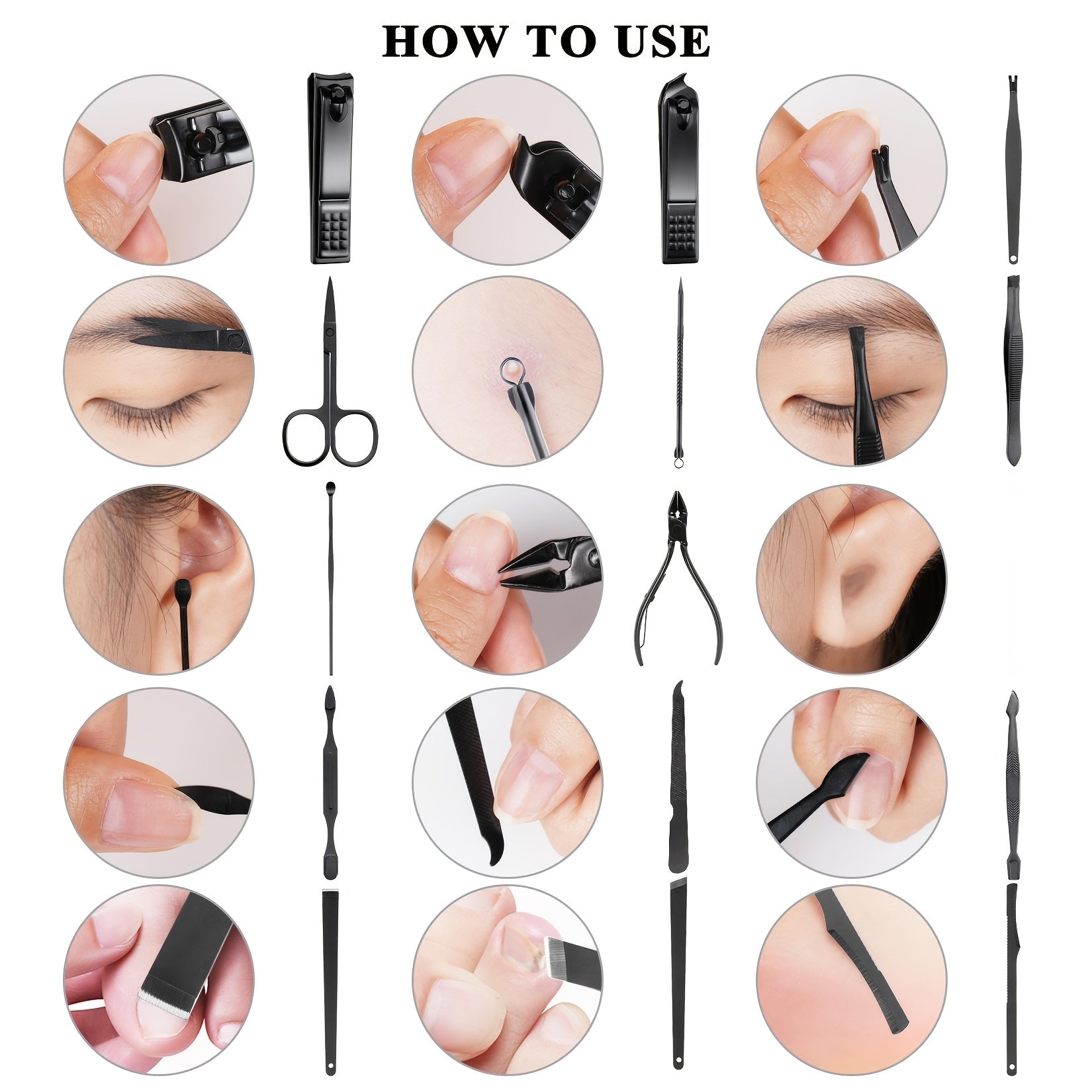 HOW TO USE