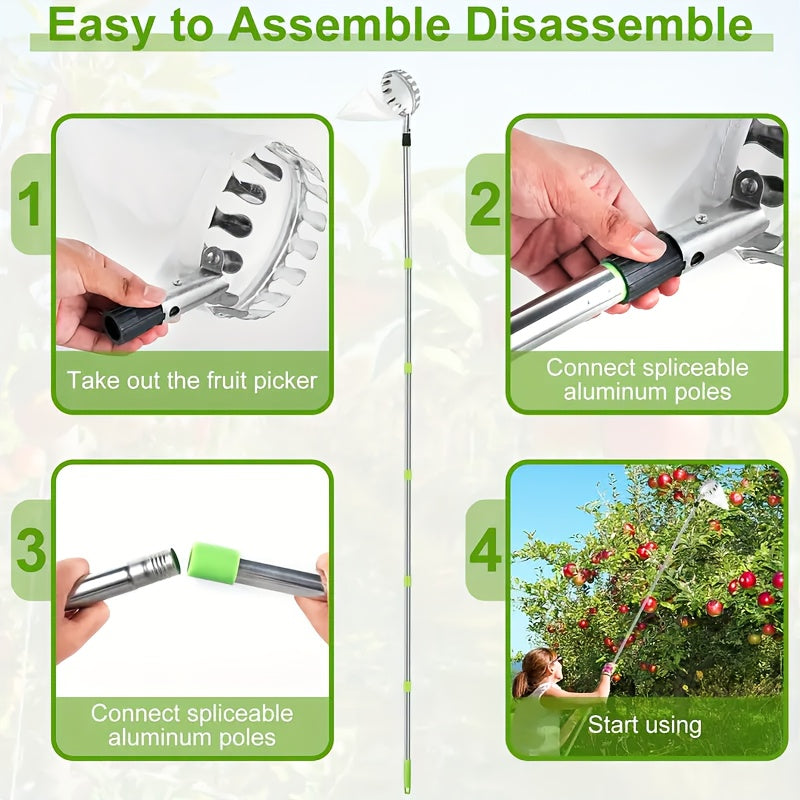 Easy to Assemble Disassemble

1

Take out the fruit picker

2

Connect spliceable aluminum poles

3

Connect spliceable aluminum poles

4

Start using