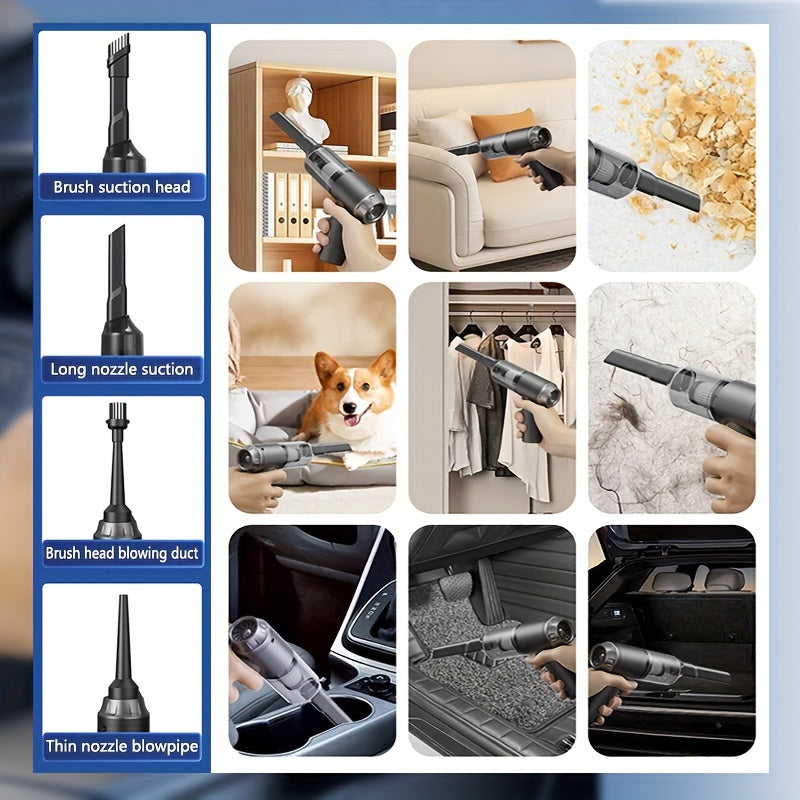 Brush suction head

Long nozzle suction

Brush head blowing duct

Thin nozzle blowpipe