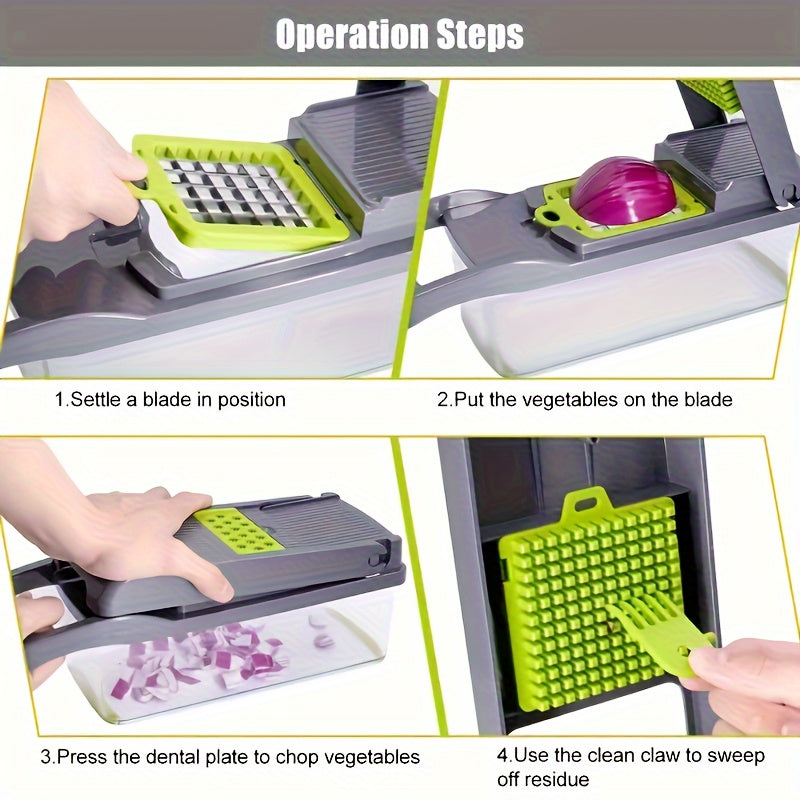 Operation Steps

1.Settle a blade in position

2.Put the vegetables on the blade

3.Press the dental plate to chop vegetables

4.Use the clean claw to sweep off residue