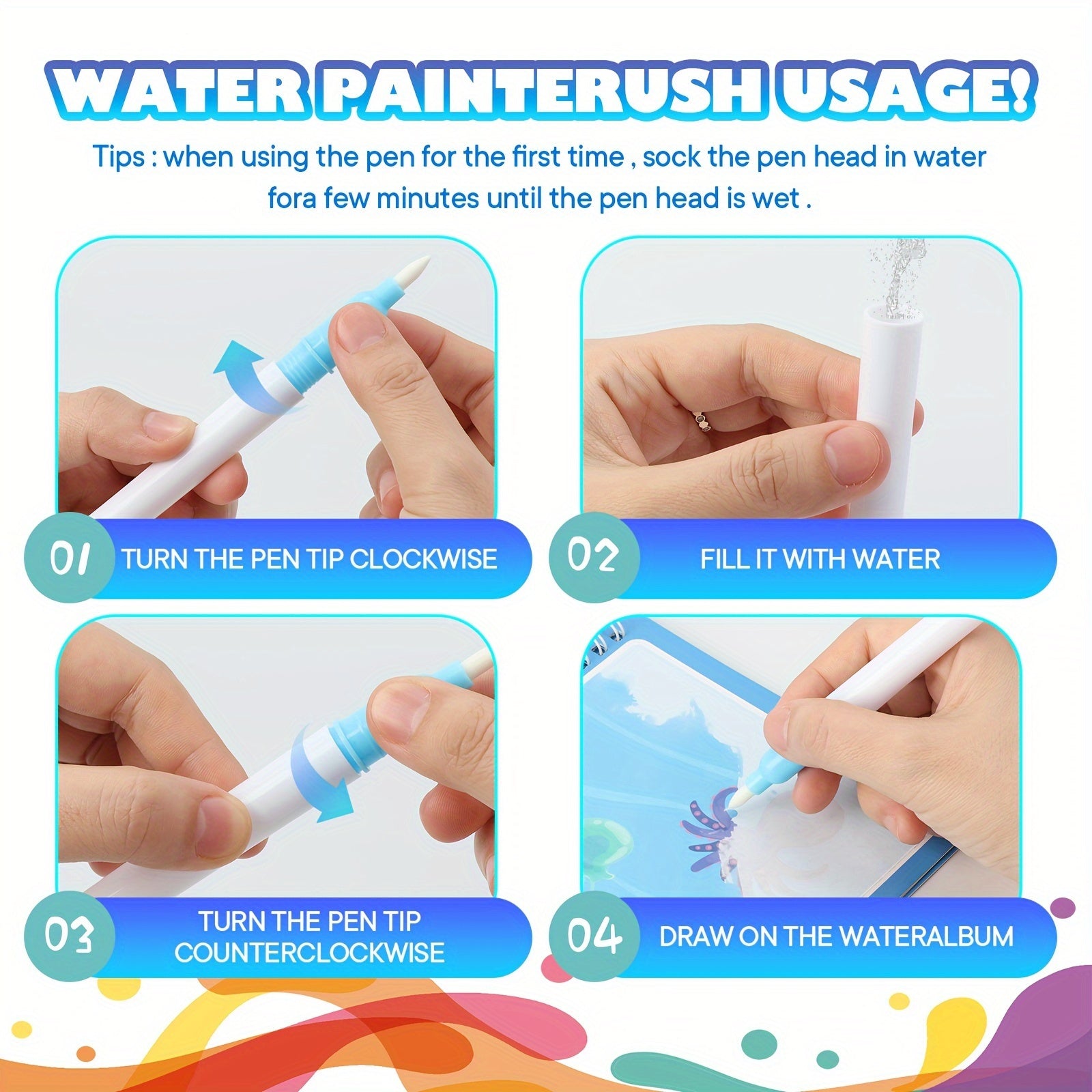 WATER PAINTERUSH USAGE!

Tips : when using the pen for the first time , sock the pen head in water fora few minutes until the pen head is wet .

01 TURN THE PEN TIP CLOCKWISE

02 FILL IT WITH WATER

03 TURN THE PEN TIP COUNTERCLOCKWISE

04 DRAW ON THE WATERALBUM