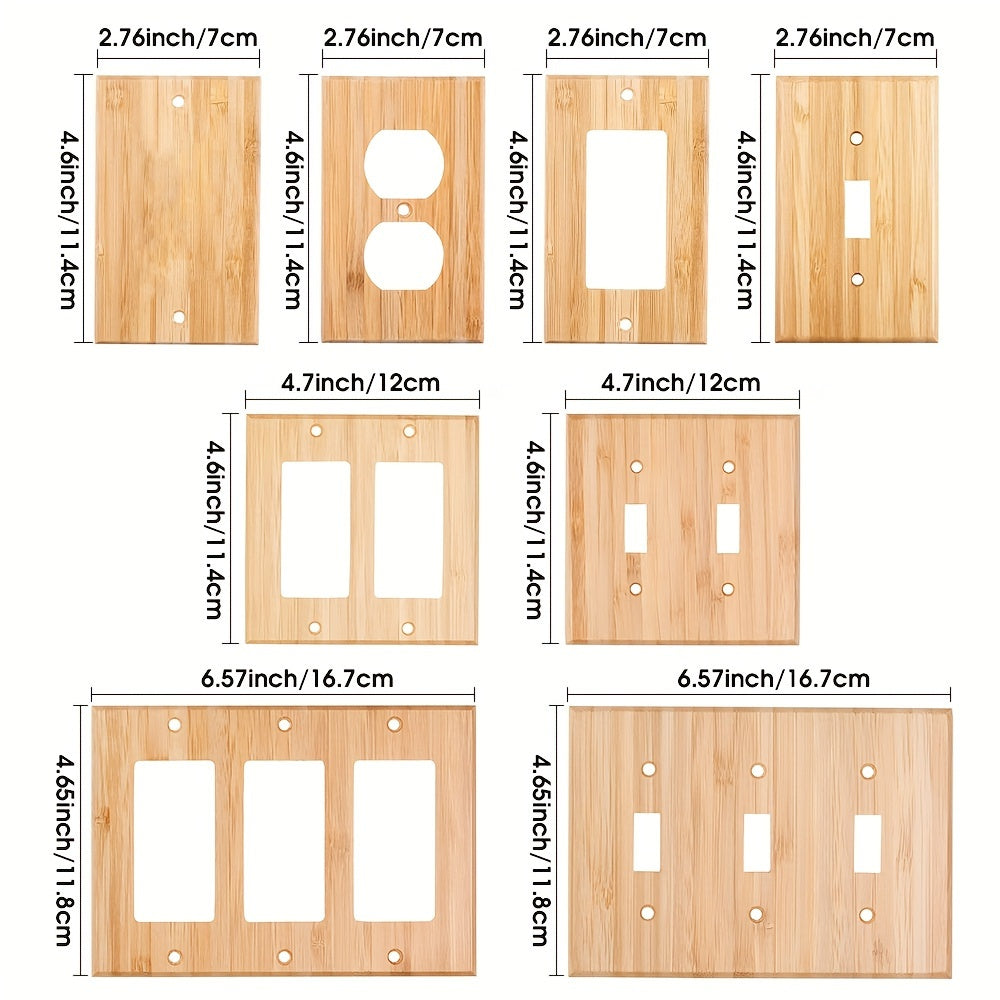 2.76inch/7cm

4.6inch/11.4cm

2.76inch/7cm

4.6inch/11.4cm

2.76inch/7cm

4.6inch/11.4cm

2.76inch/7cm

4.6inch/11.4cm

4.7inch/12cm

4.6inch/11.4cm

4.7inch/12cm

4.6inch/11.4cm

6.57inch/16.7cm

4.65inch/11.8cm

6.57inch/16.7cm

4.65inch/11.8cm