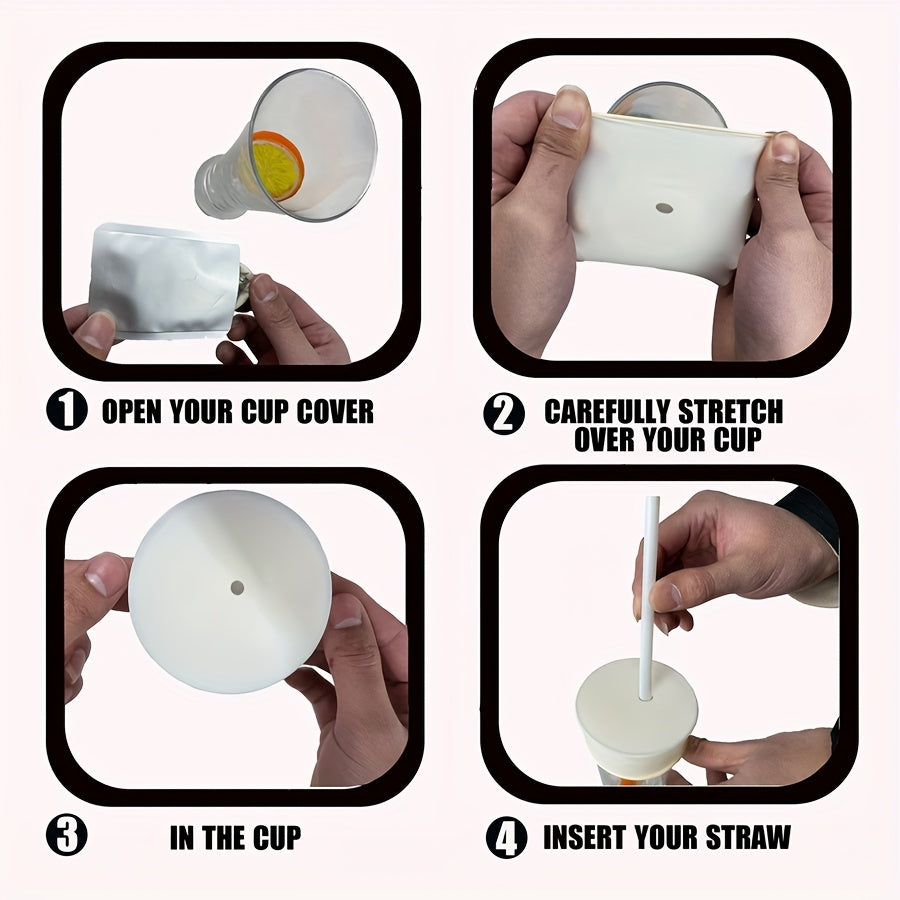 1 OPEN YOUR CUP COVER

2 CAREFULLY STRETCH OVER YOUR CUP

3 IN THE CUP

4 INSERT YOUR STRAW