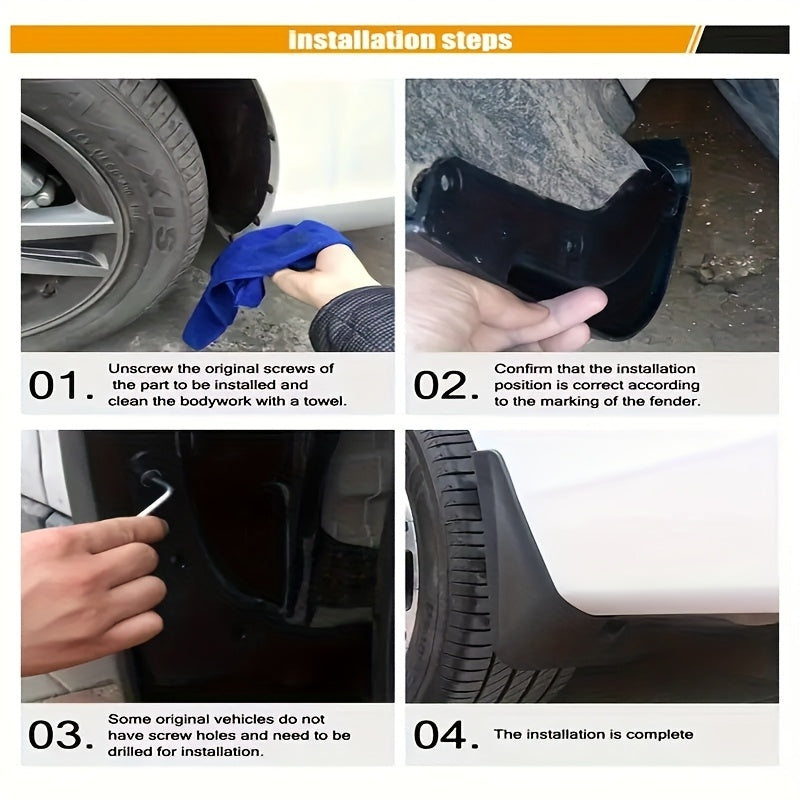 Installation steps

MAXXIS

01. Unscrew the original screws of the part to be installed and clean the bodywork with a towel.

02. Confirm that the installation position is correct according to the marking of the fender.

03. Some original vehicles do not have screw holes and need to be drilled for installation.

04. The installation is complete