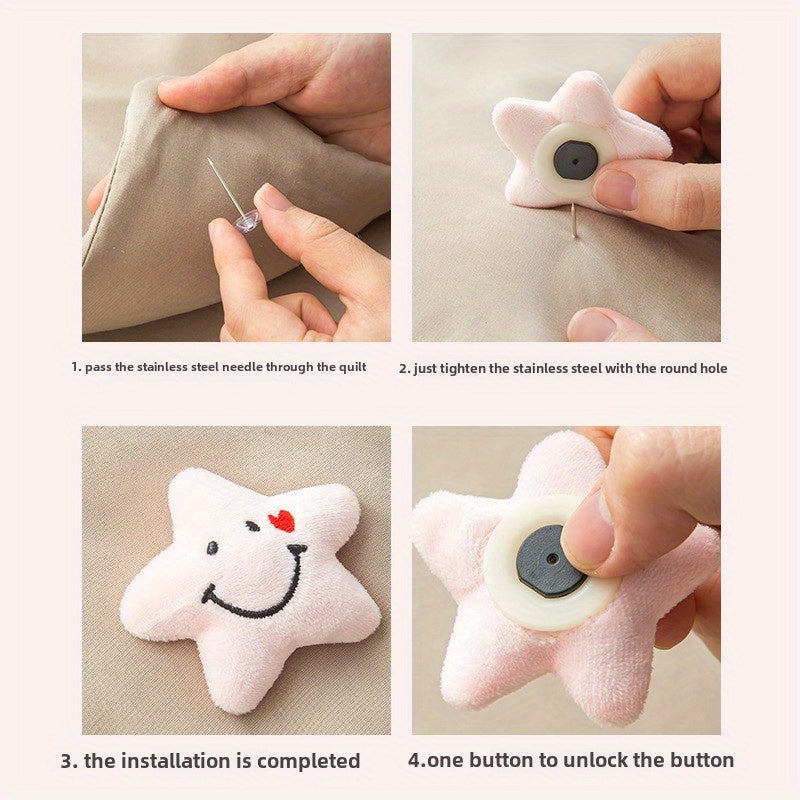 1. pass the stainless steel needle through the quilt

2. just tighten the stainless steel with the round hole

3. the installation is completed

4.one button to unlock the button