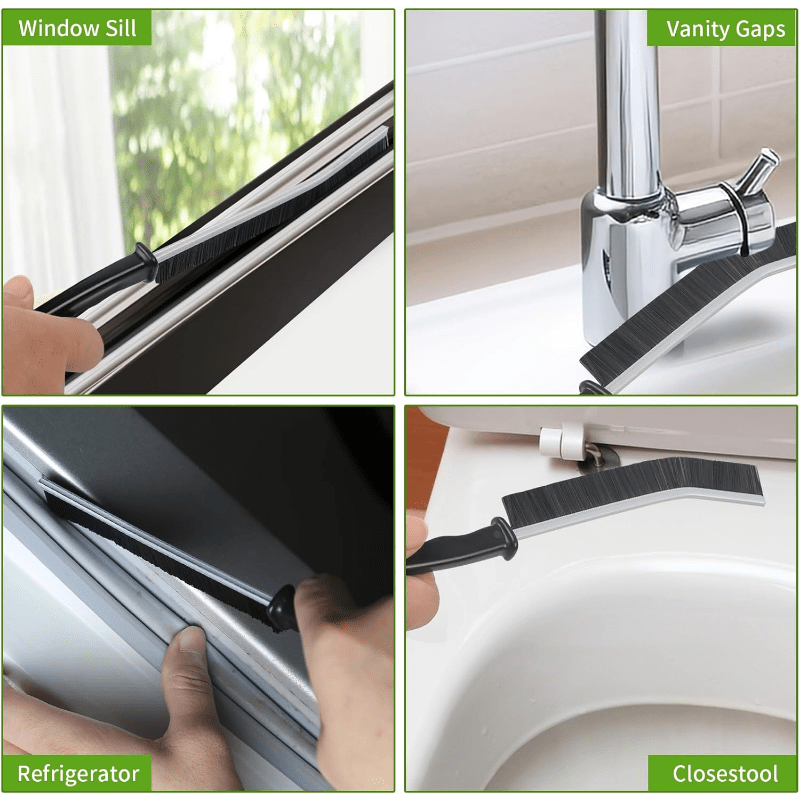 Window Sill

Vanity Gaps

Refrigerator

Closestool