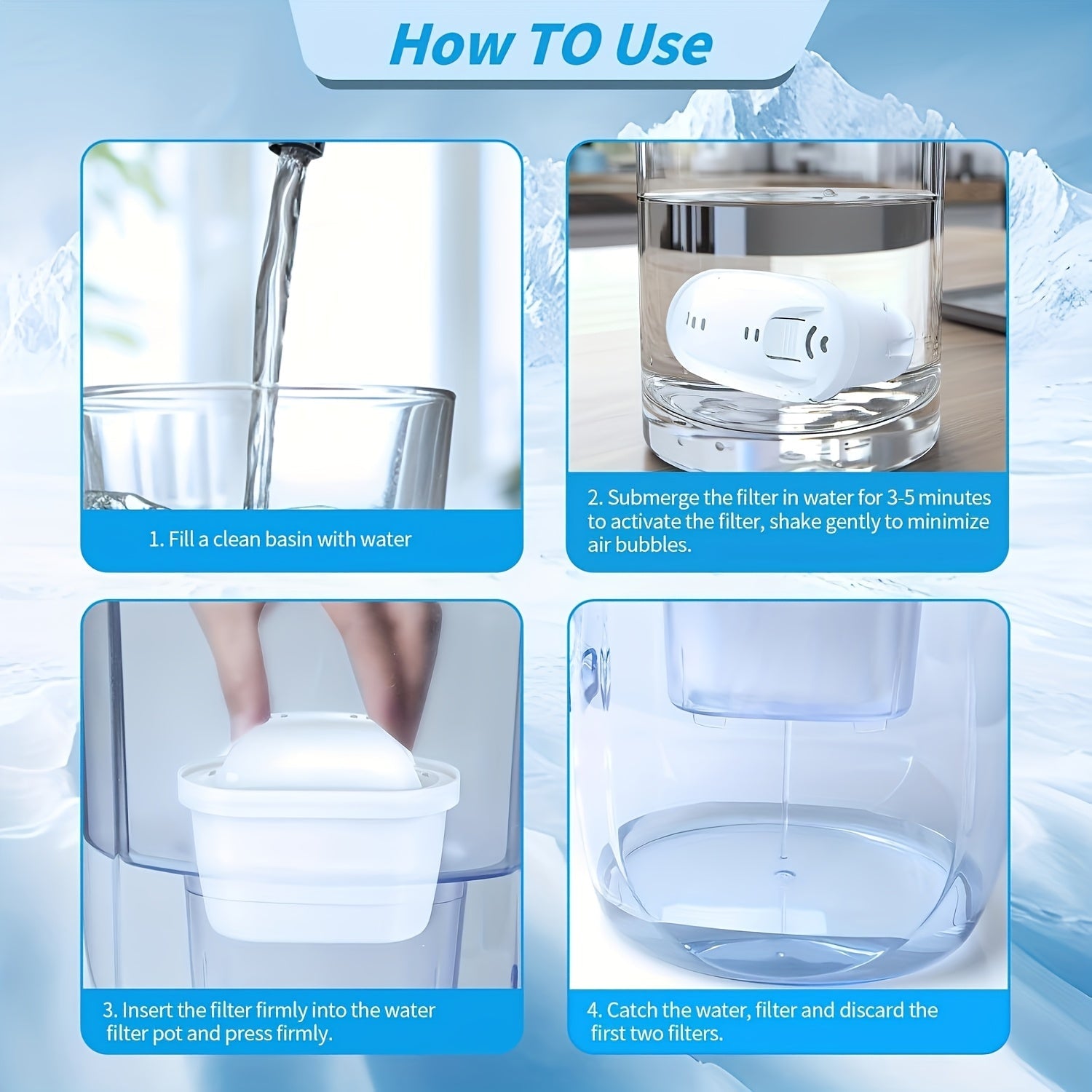 How TO Use

1. Fill a clean basin with water

2. Submerge the filter in water for 3-5 minutes to activate the filter, shake gently to minimize air bubbles.

3. Insert the filter firmly into the water filter pot and press firmly.

4. Catch the water, filter and discard the first two filters.