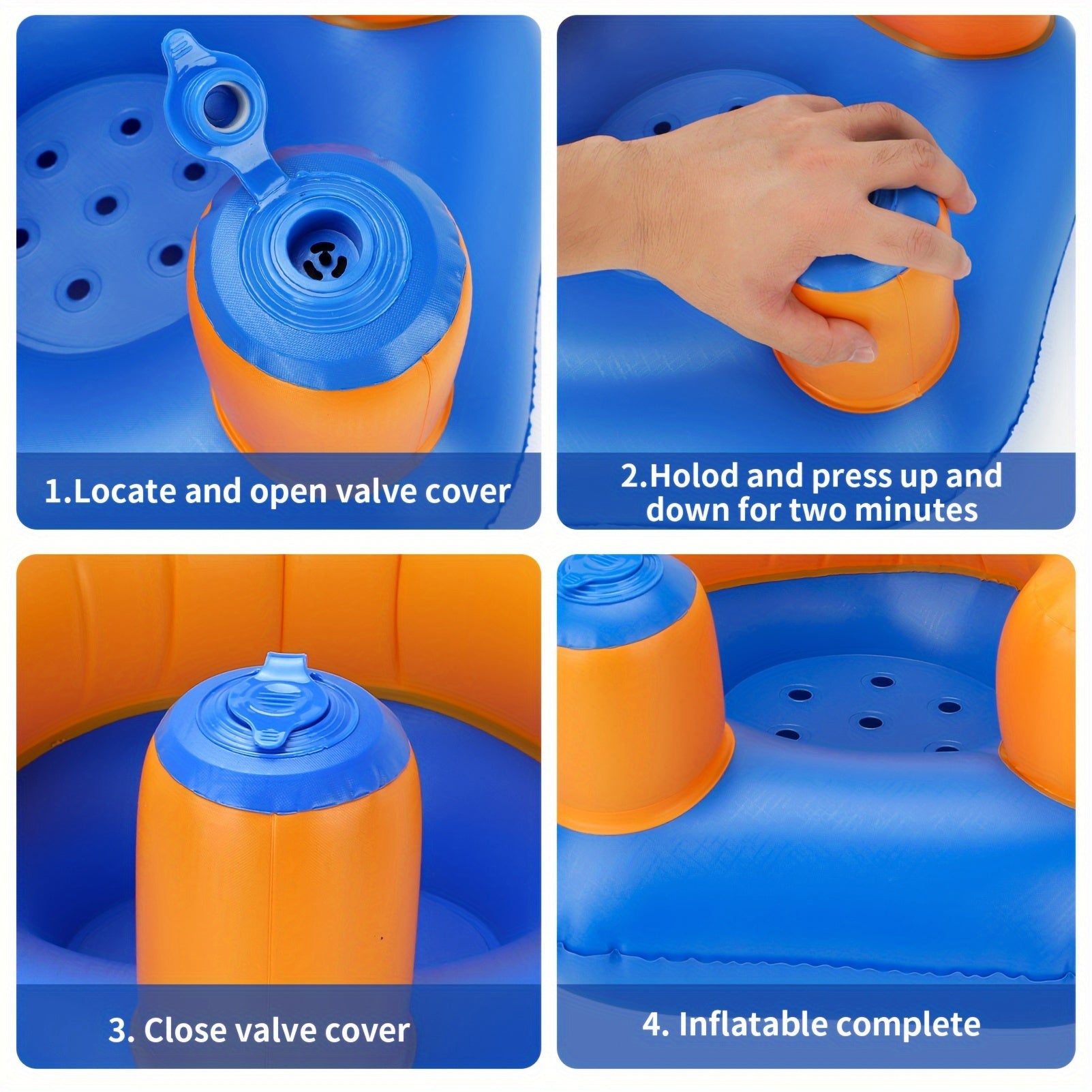 1.Locate and open valve cover

2.Holod and press up and down for two minutes

3. Close valve cover

4. Inflatable complete