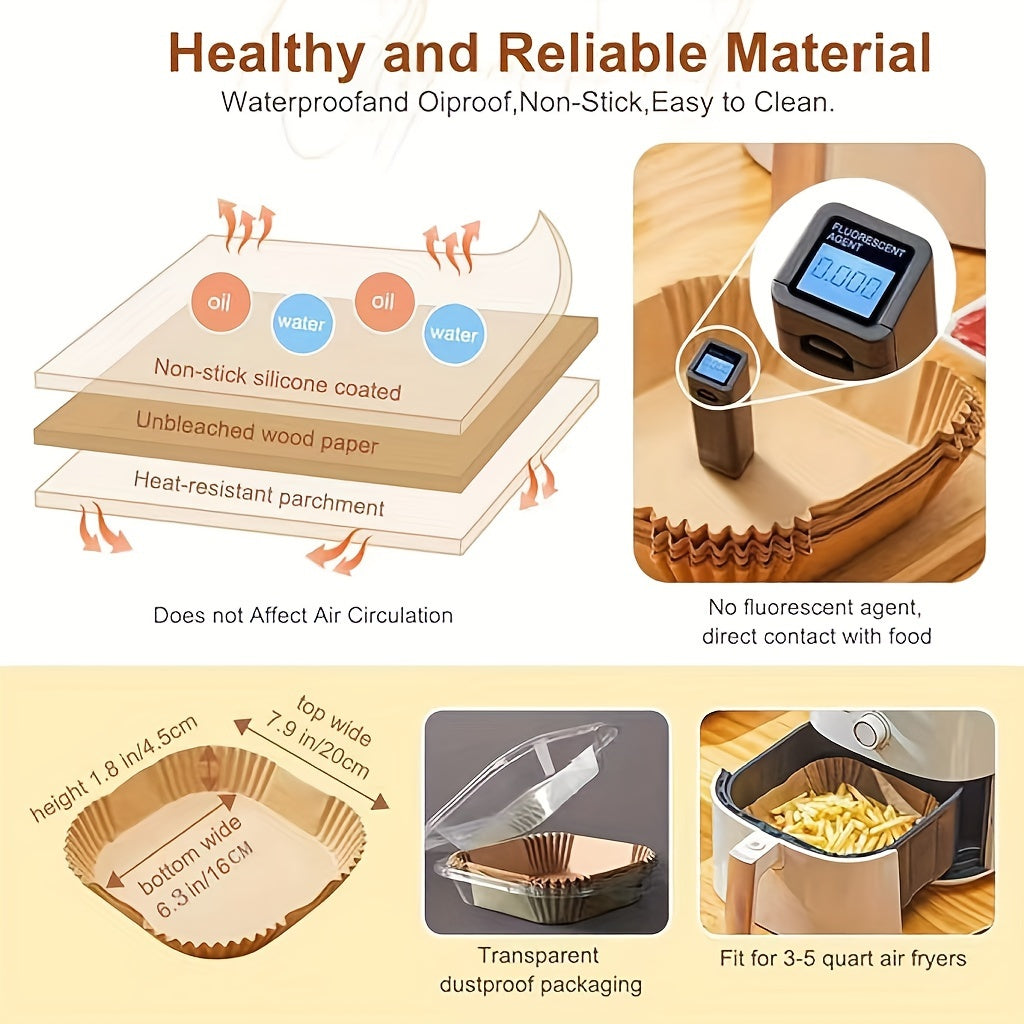 Healthy and Reliable Material
Waterproofand Oiproof,Non-Stick,Easy to Clean.

oil
water
oil
water
Non-stick silicone coated
Unbleached wood paper
Heat-resistant parchment

Does not Affect Air Circulation

FLUORESCENT AGENT
0.000

No fluorescent agent, direct contact with food

height 1.8 in/4.5cm
top wide 7.9 in/20cm
bottom wide 6.3 in/16CM

Transparent dustproof packaging

Fit for 3-5 quart air fryers