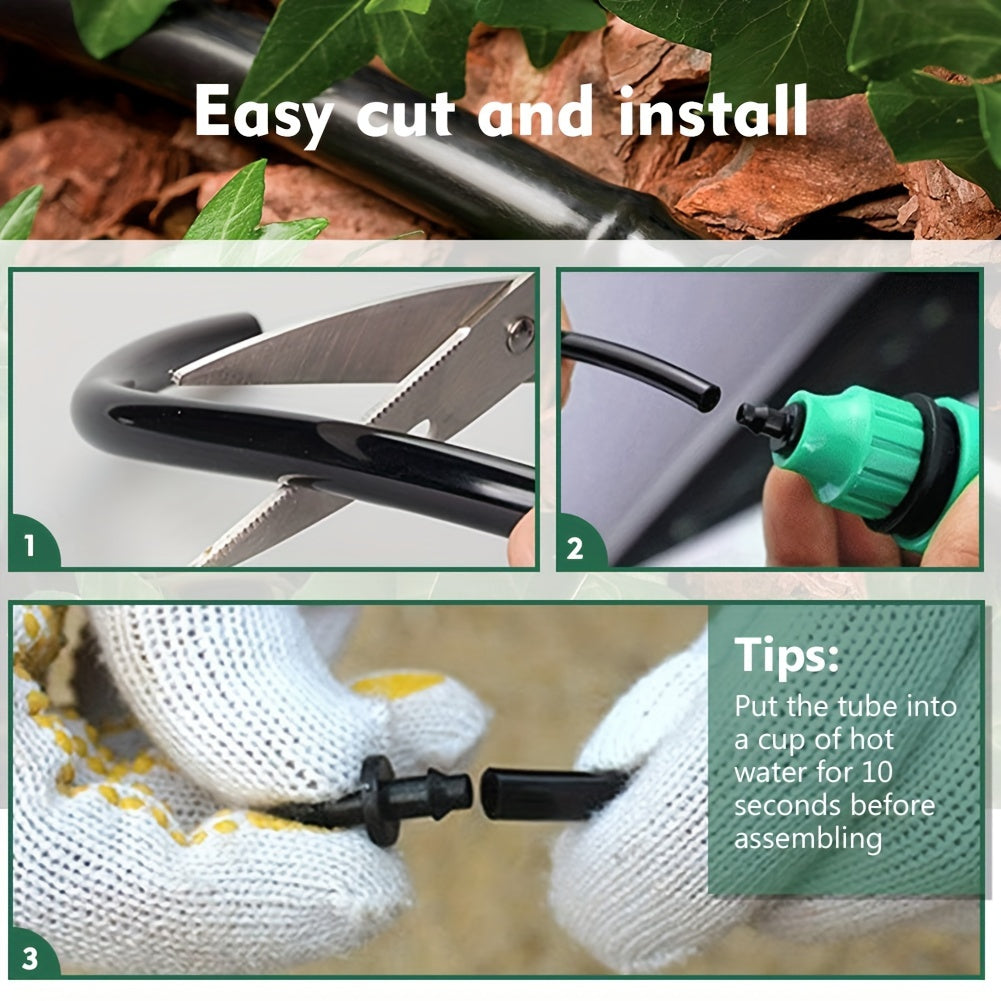 Easy cut and install

1

2

Tips:
Put the tube into a cup of hot water for 10 seconds before assembling

3