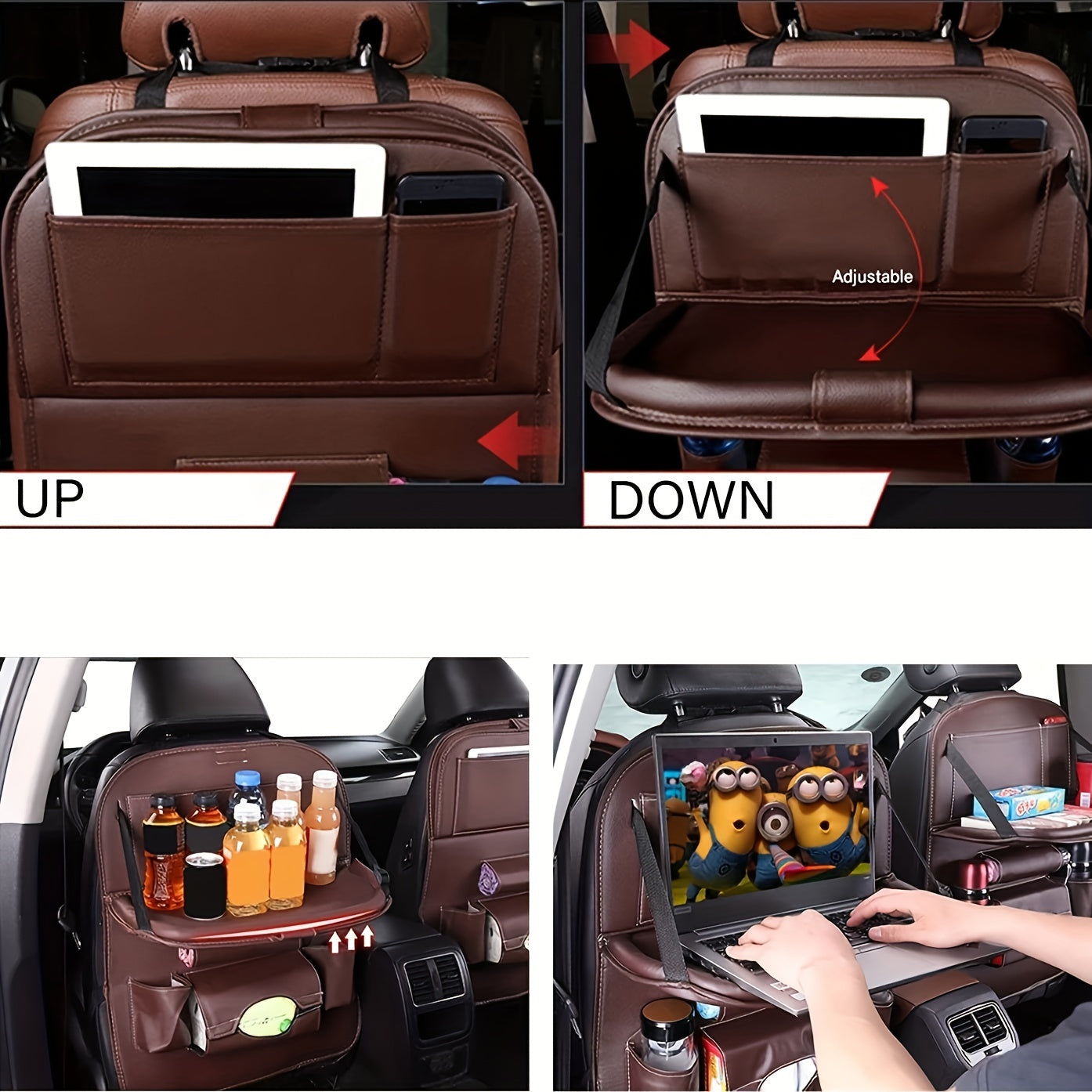 Adjustable

UP

DOWN