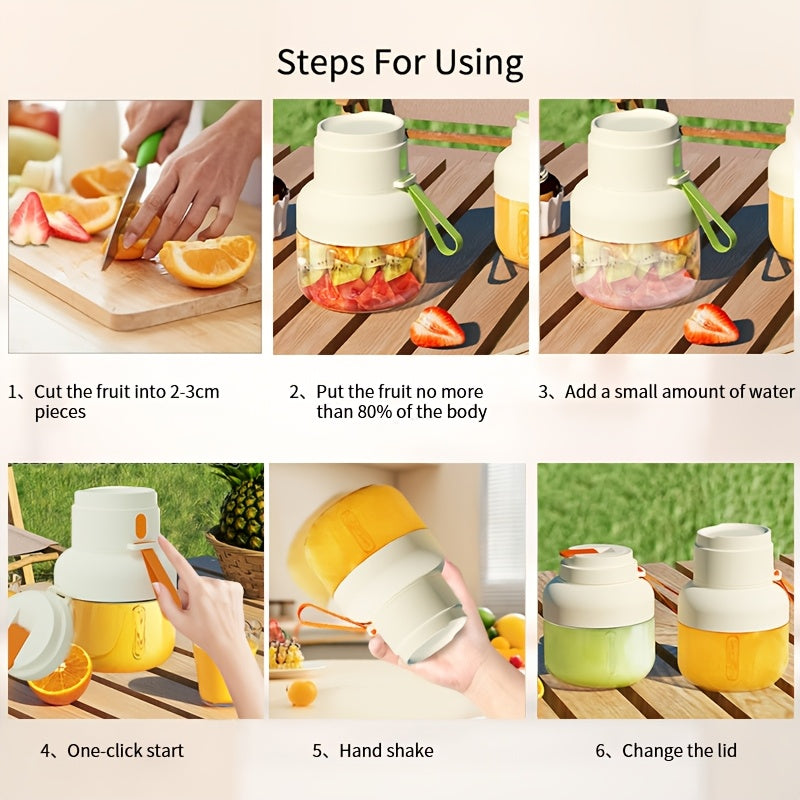 Steps For Using

1、Cut the fruit into 2-3cm pieces

2、Put the fruit no more than 80% of the body

3、Add a small amount of water

4、One-click start

5、Hand shake

6、Change the lid