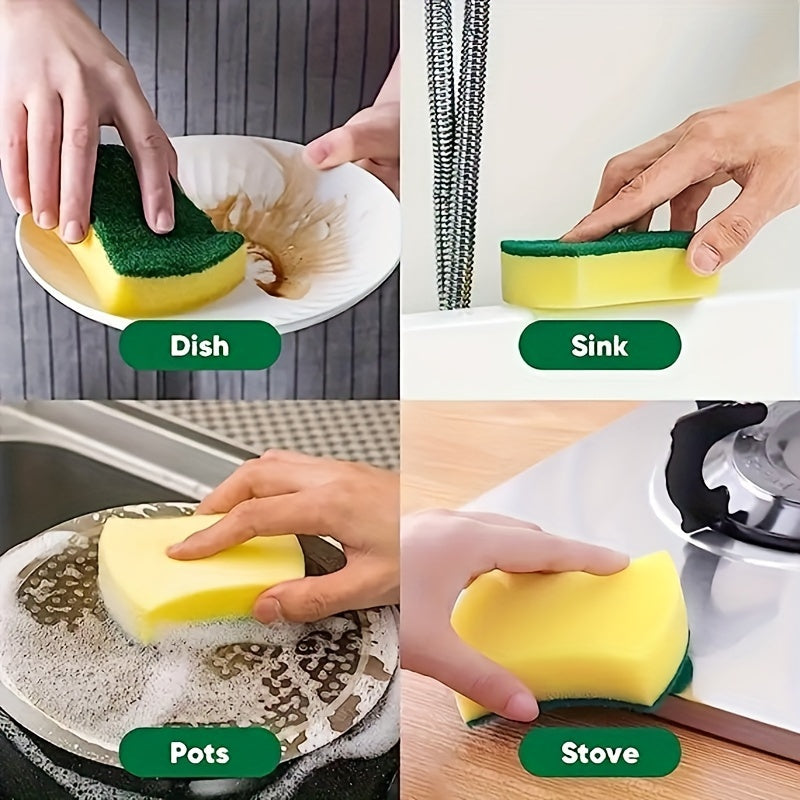 Dish

Sink

Pots

Stove