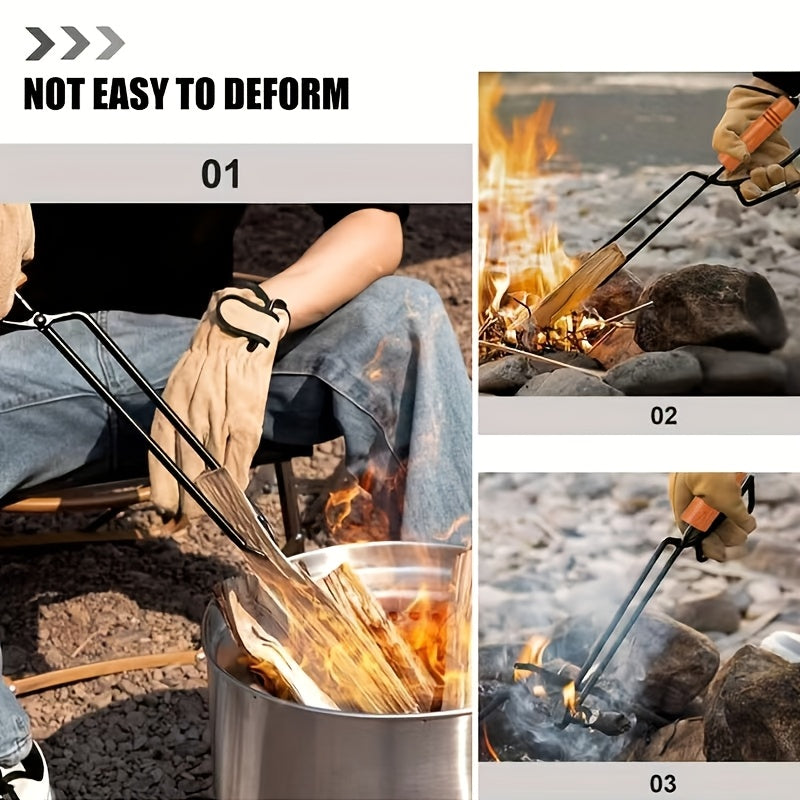 NOT EASY TO DEFORM

01

02

03