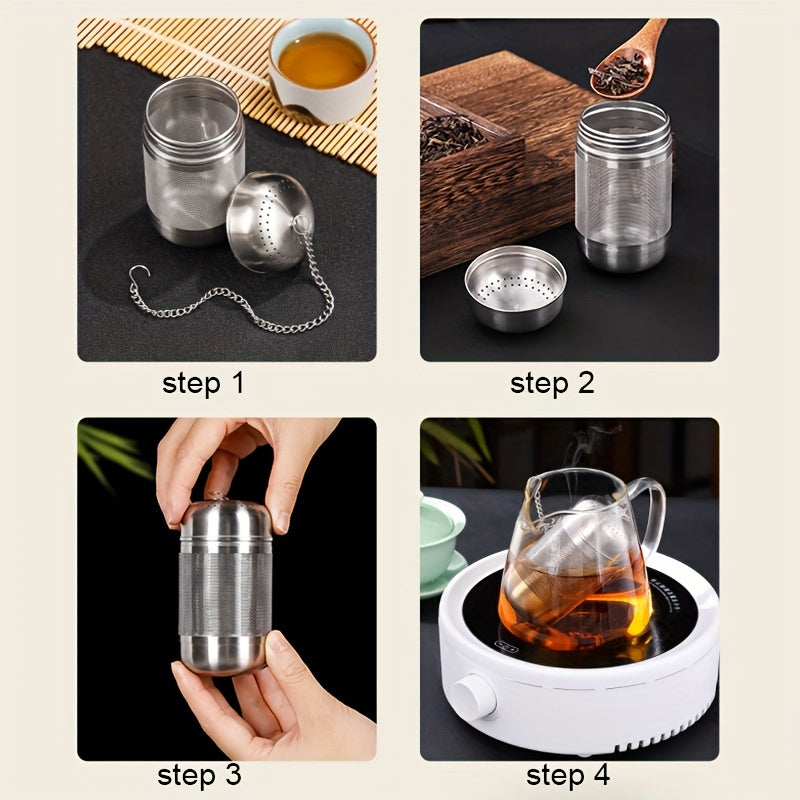 step 1

step 2

step 3

step 4