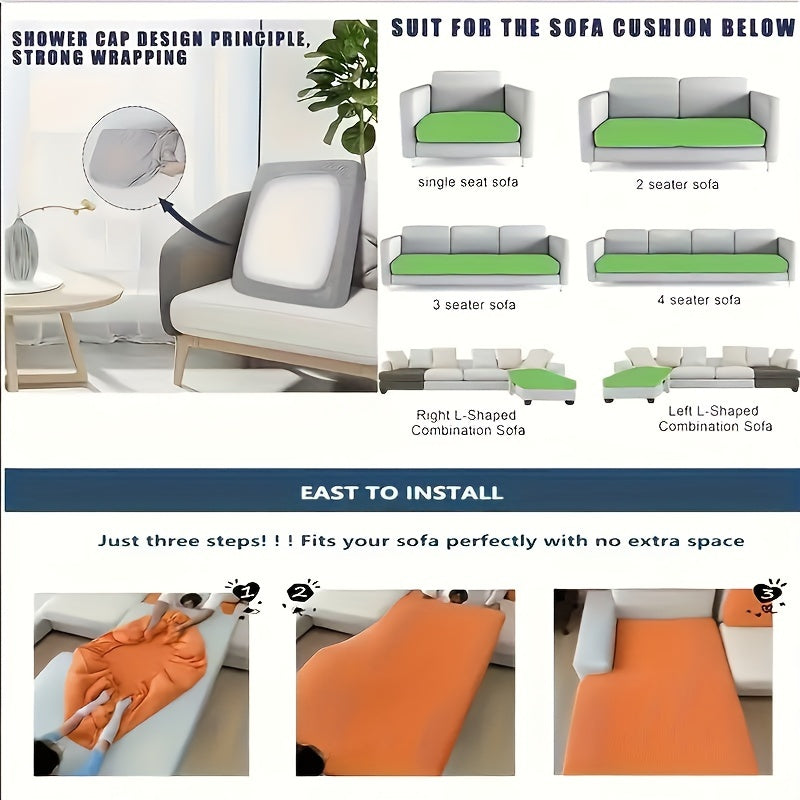 SHOWER CAP DESIGN PRINCIPLE, STRONG WRAPPING

SUIT FOR THE SOFA CUSHION BELOW

single seat sofa

2 seater sofa

3 seater sofa

4 seater sofa

Right L-Shaped Combination Sofa

Left L-Shaped Combination Sofa

EAST TO INSTALL

Just three steps! ! ! Fits your sofa perfectly with no extra space

1

2

3