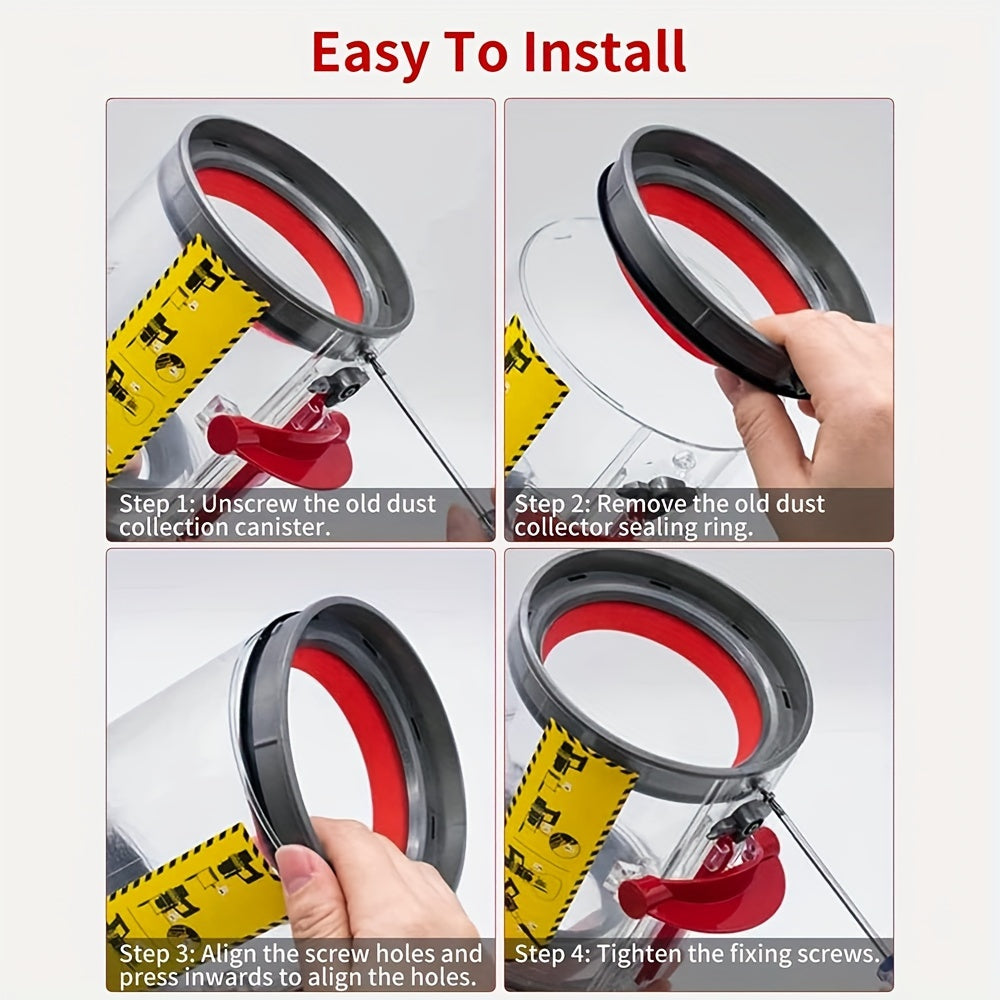 Easy To Install

Step 1: Unscrew the old dust collection canister.

Step 2: Remove the old dust collector sealing ring.

Step 3: Align the screw holes and press inwards to align the holes.

Step 4: Tighten the fixing screws.