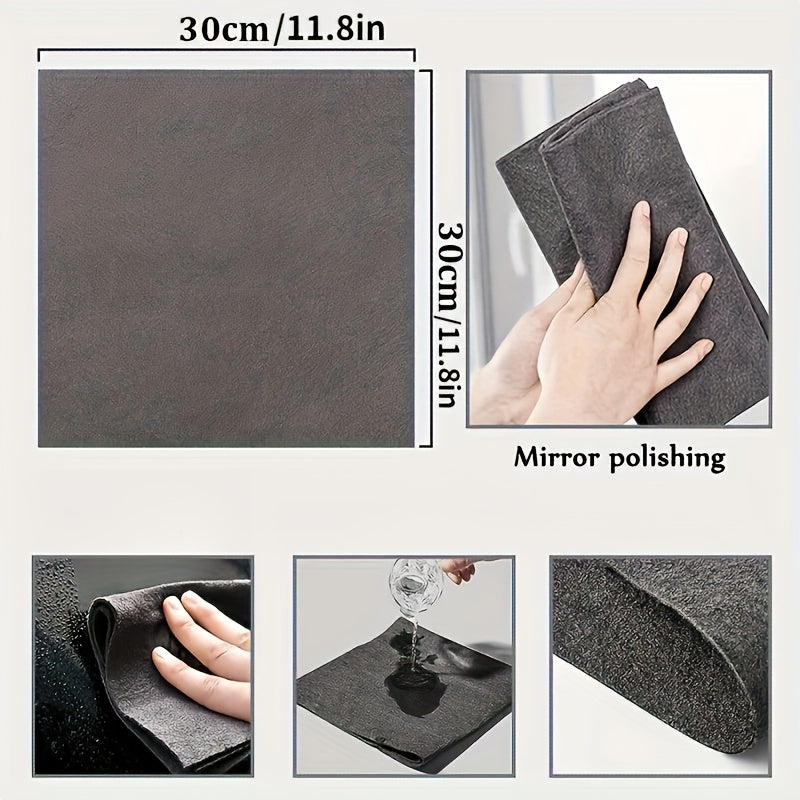 30cm/11.8in

30cm/11.8in

Mirror polishing