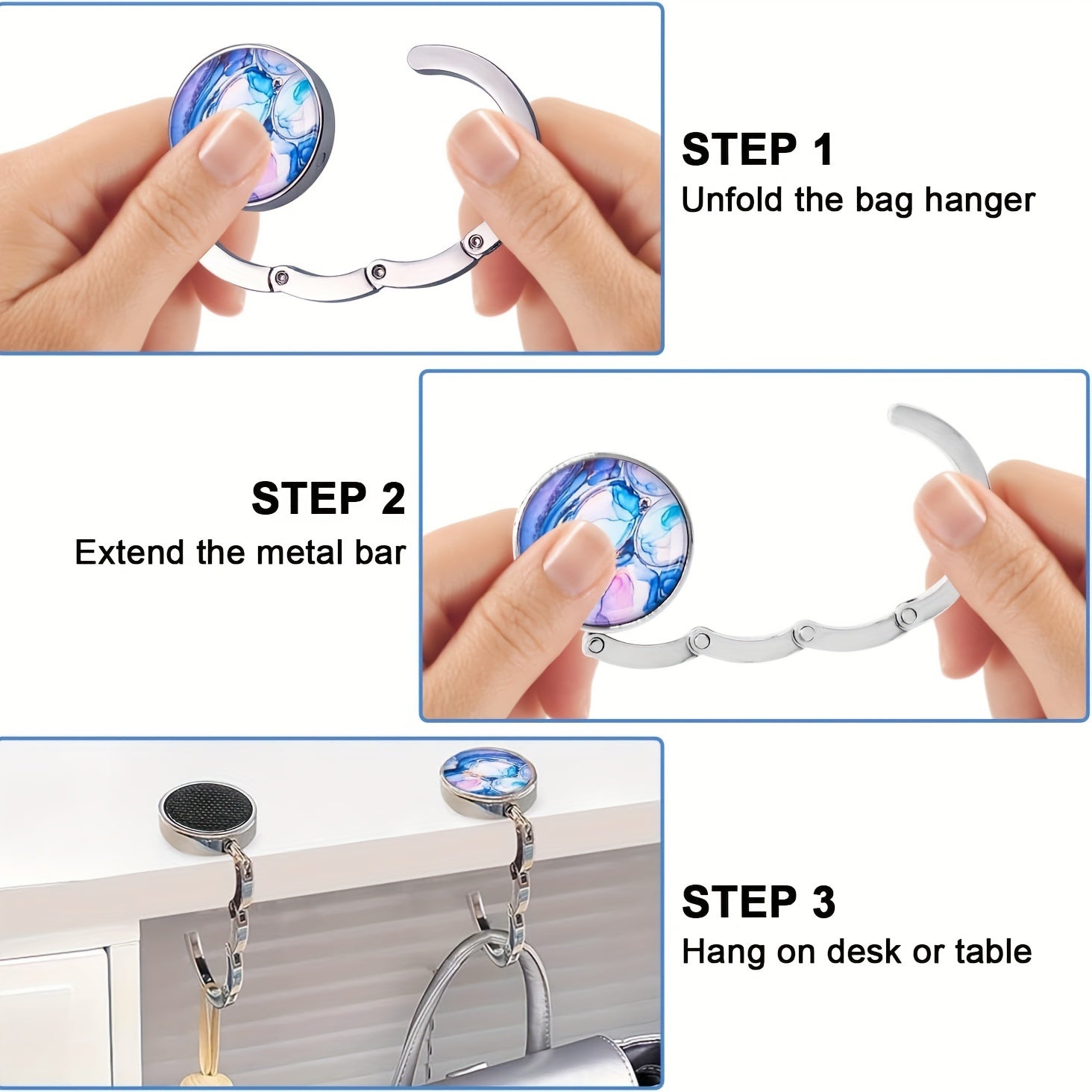 STEP 1
Unfold the bag hanger

STEP 2
Extend the metal bar

STEP 3
Hang on desk or table