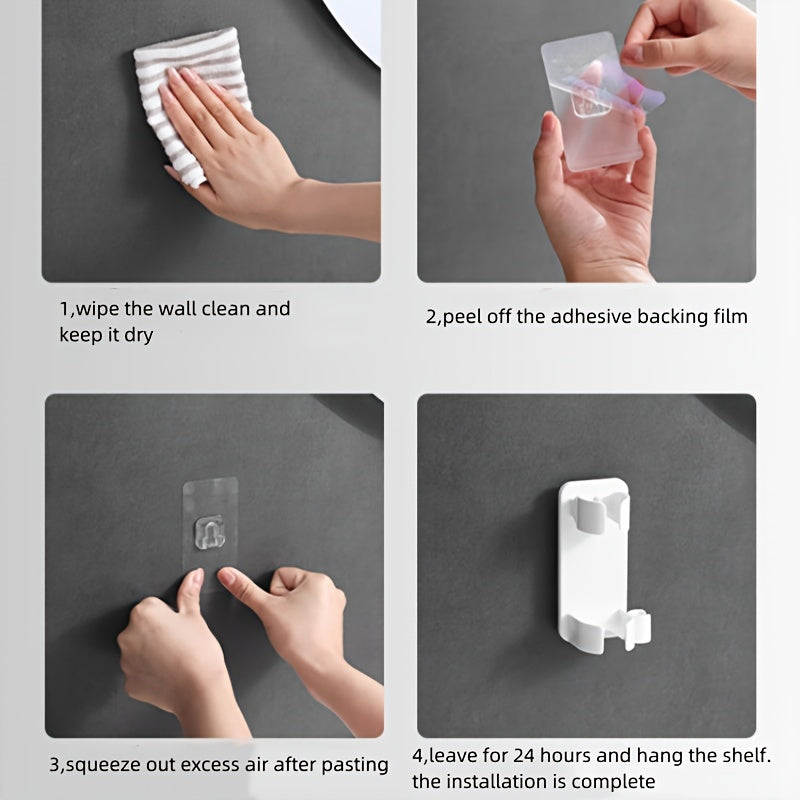 1,wipe the wall clean and keep it dry

2,peel off the adhesive backing film

3,squeeze out excess air after pasting

4,leave for 24 hours and hang the shelf. the installation is complete