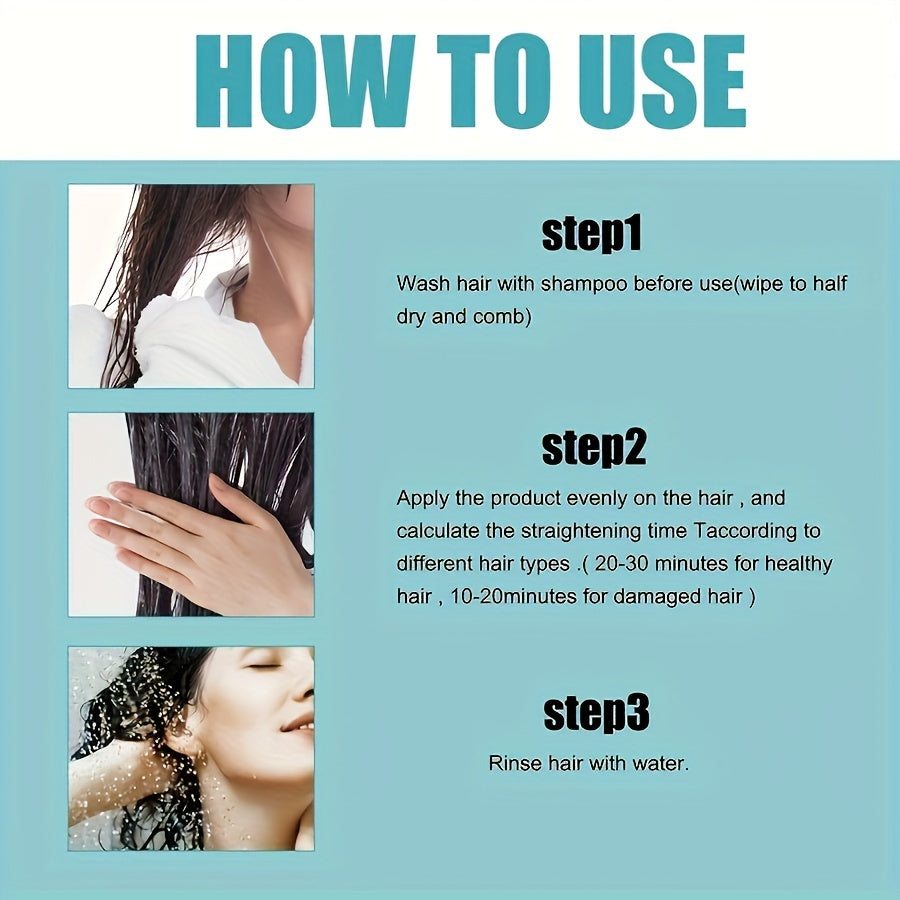 HOW TO USE

step1

Wash hair with shampoo before use(wipe to half dry and comb)

step2

Apply the product evenly on the hair , and calculate the straightening time Taccording to different hair types .( 20-30 minutes for healthy hair , 10-20minutes for damaged hair )

step3

Rinse hair with water.