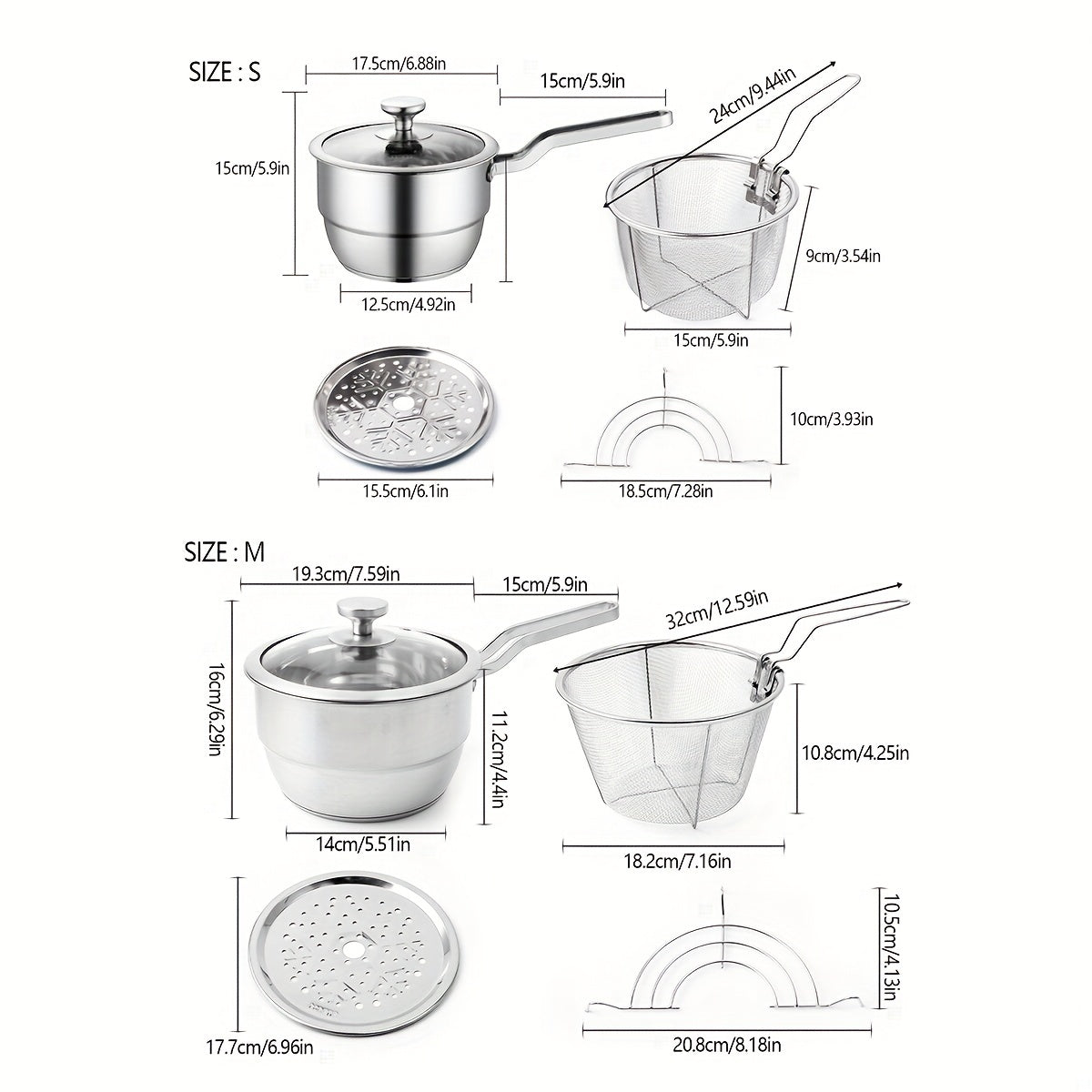 SIZE : S

17.5cm/6.88in

15cm/5.9in

24cm/9.44in

15cm/5.9in

9cm/3.54in

12.5cm/4.92in

15cm/5.9in

10cm/3.93in

15.5cm/6.1in

18.5cm/7.28in

SIZE : M

19.3cm/7.59in

15cm/5.9in

32cm/12.59in

16cm/6.29in

11.2cm/4.4in

10.8cm/4.25in

14cm/5.51in

18.2cm/7.16in

10.5cm/4.13in

17.7cm/6.96in

20.8cm/8.18in