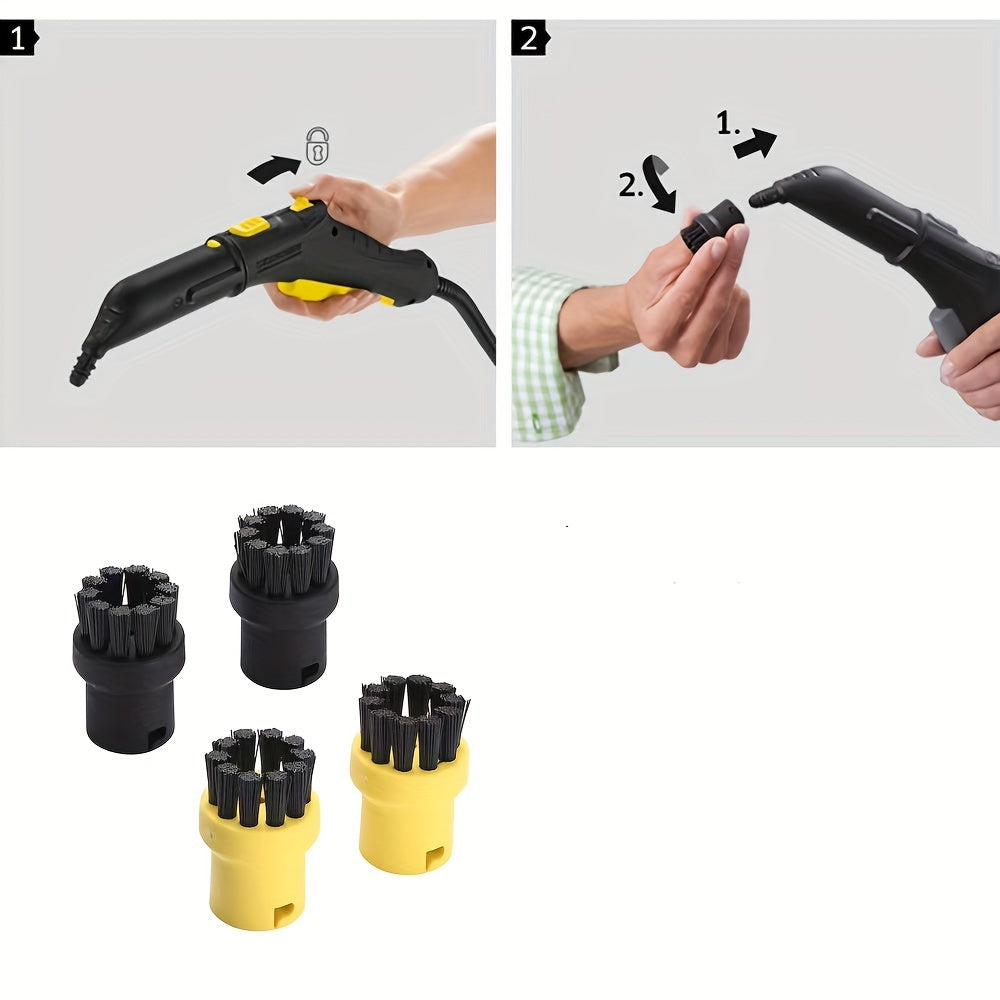 1

2

1.

2.