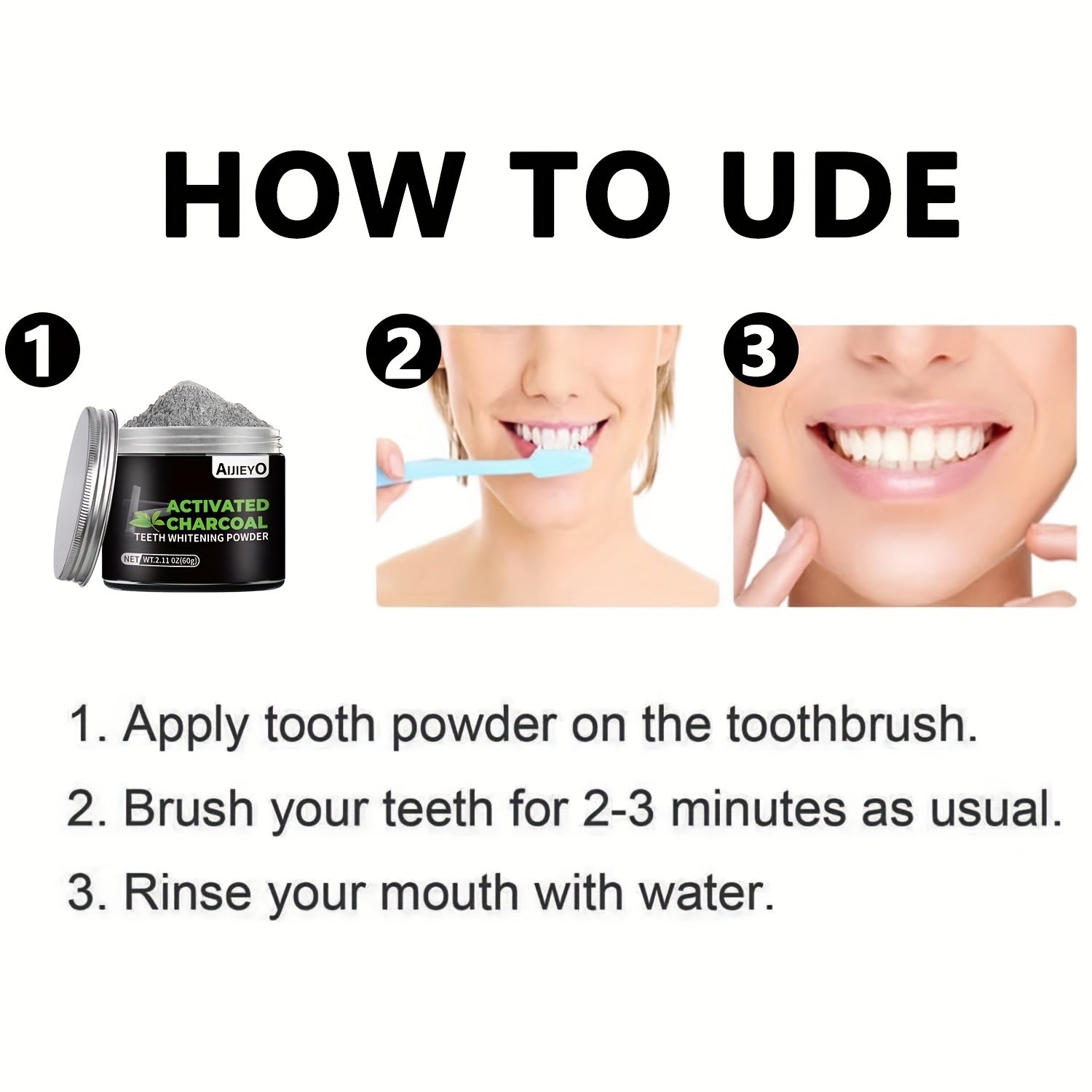 HOW TO UDE

1

AIJIEYO
ACTIVATED CHARCOAL
TEETH WHITENING POWDER
NET WT.2.11 OZ(60g)

2

3

1. Apply tooth powder on the toothbrush.
2. Brush your teeth for 2-3 minutes as usual.
3. Rinse your mouth with water.