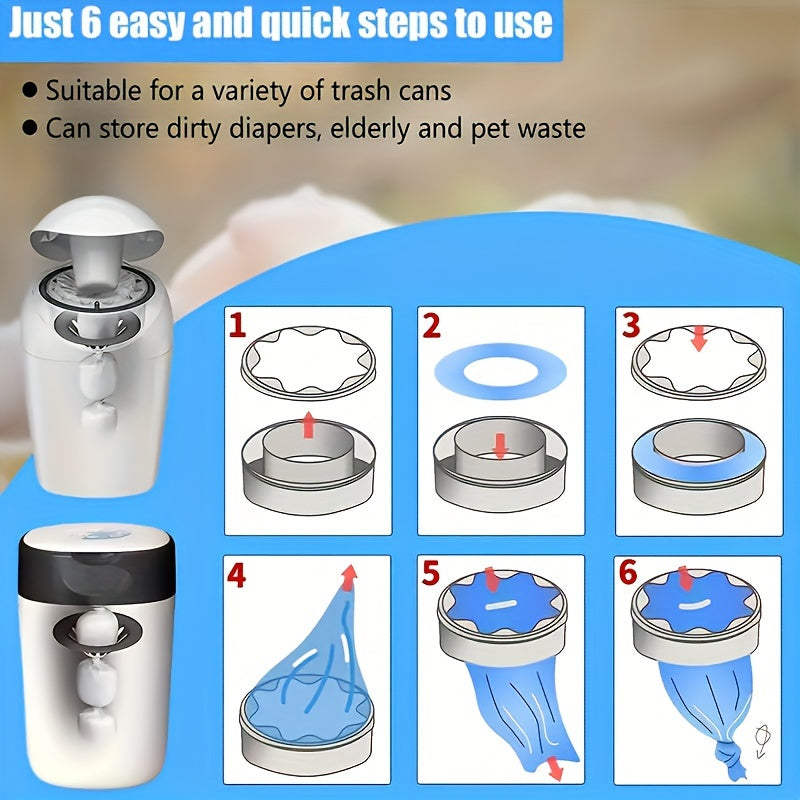 Just 6 easy and quick steps to use

● Suitable for a variety of trash cans
● Can store dirty diapers, elderly and pet waste

1

2

3

4

5

6