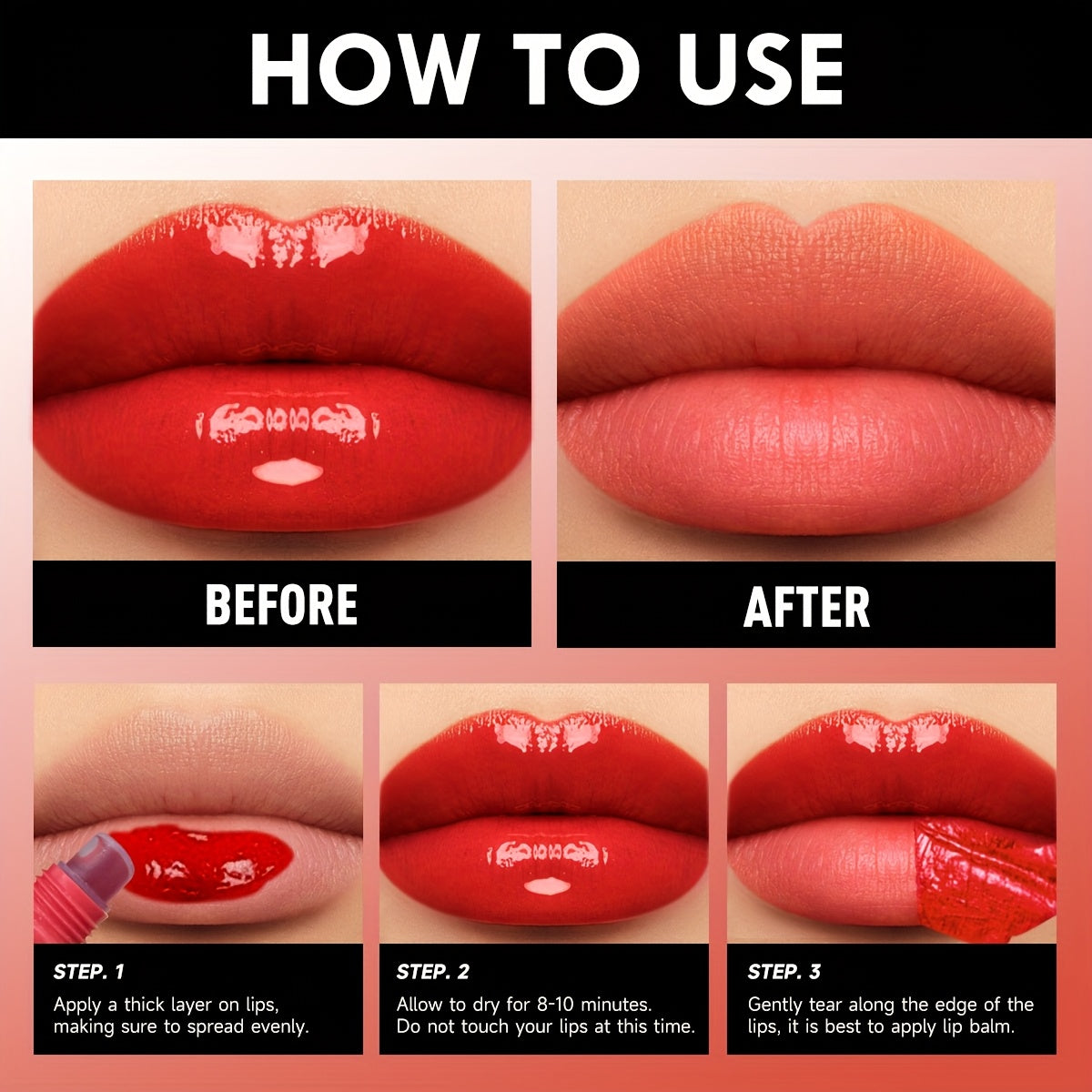 HOW TO USE

BEFORE

AFTER

STEP. 1
Apply a thick layer on lips, making sure to spread evenly.

STEP. 2
Allow to dry for 8-10 minutes. Do not touch your lips at this time.

STEP. 3
Gently tear along the edge of the lips, it is best to apply lip balm.