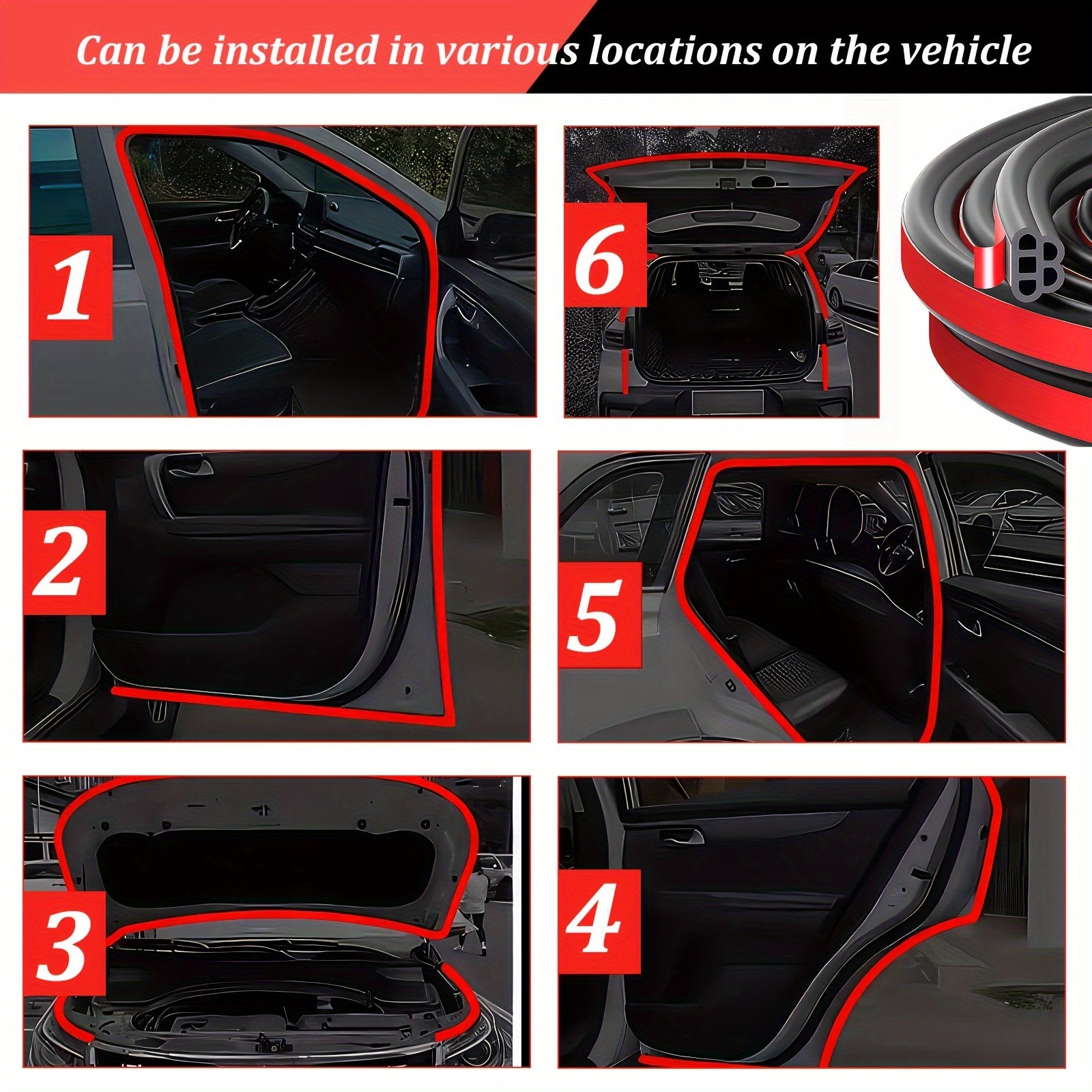 Can be installed in various locations on the vehicle

1

6

2

5

3

4