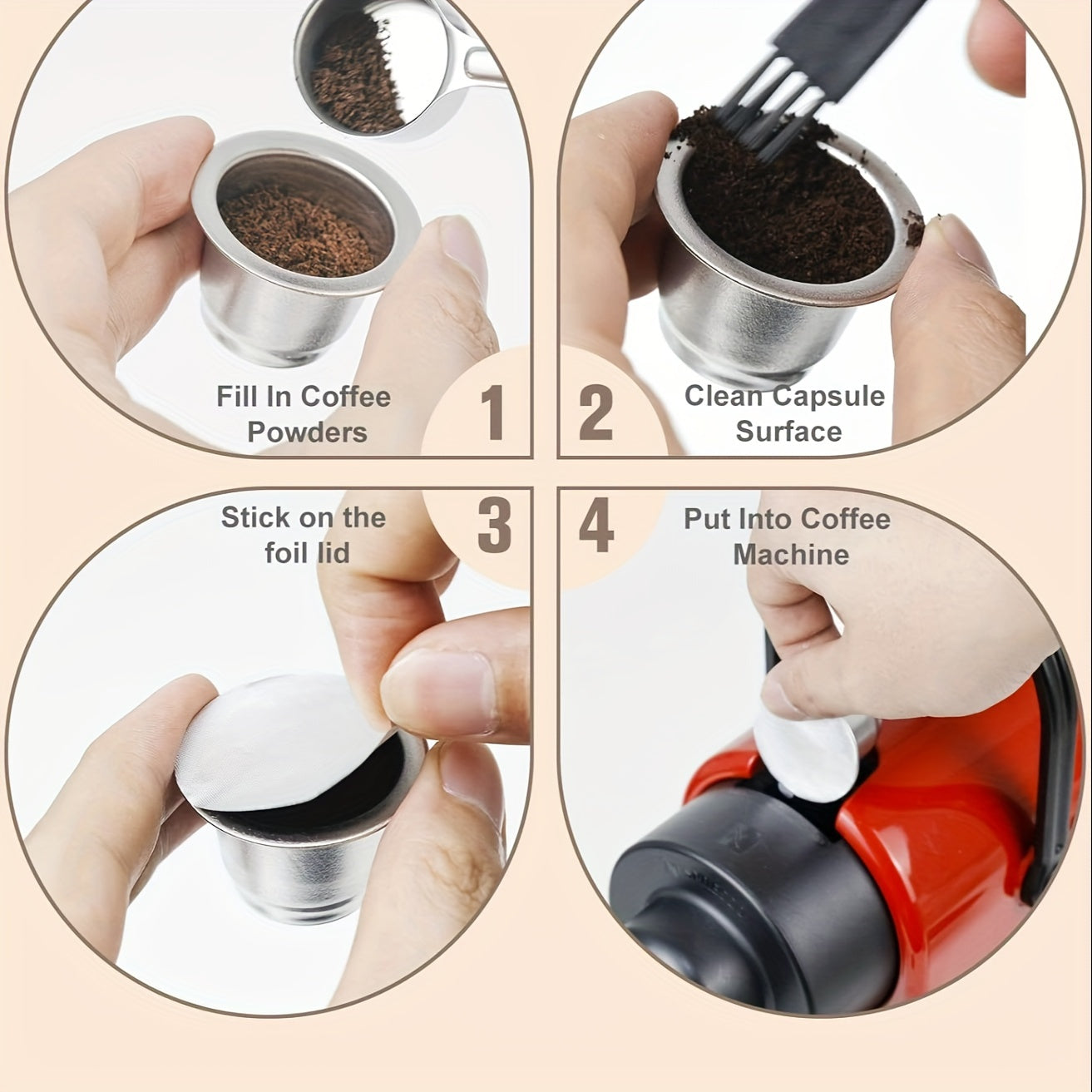 Fill In Coffee Powders

1

2

Clean Capsule Surface

Stick on the foil lid

3

4

Put Into Coffee Machine