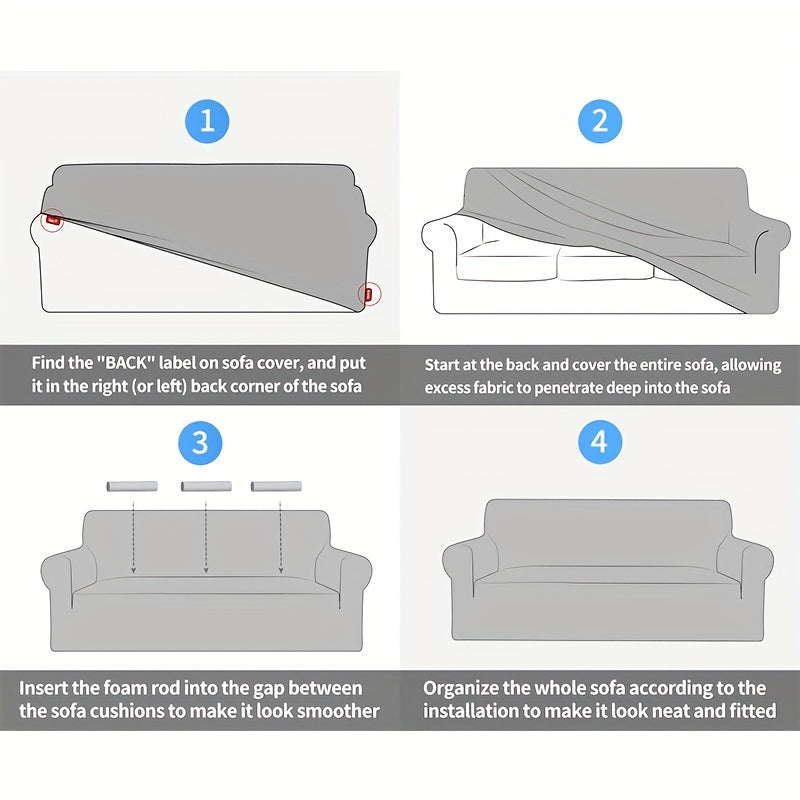 1

Find the "BACK" label on sofa cover, and put it in the right (or left) back corner of the sofa

2

Start at the back and cover the entire sofa, allowing excess fabric to penetrate deep into the sofa

3

Insert the foam rod into the gap between the sofa cushions to make it look smoother

4

Organize the whole sofa according to the installation to make it look neat and fitted