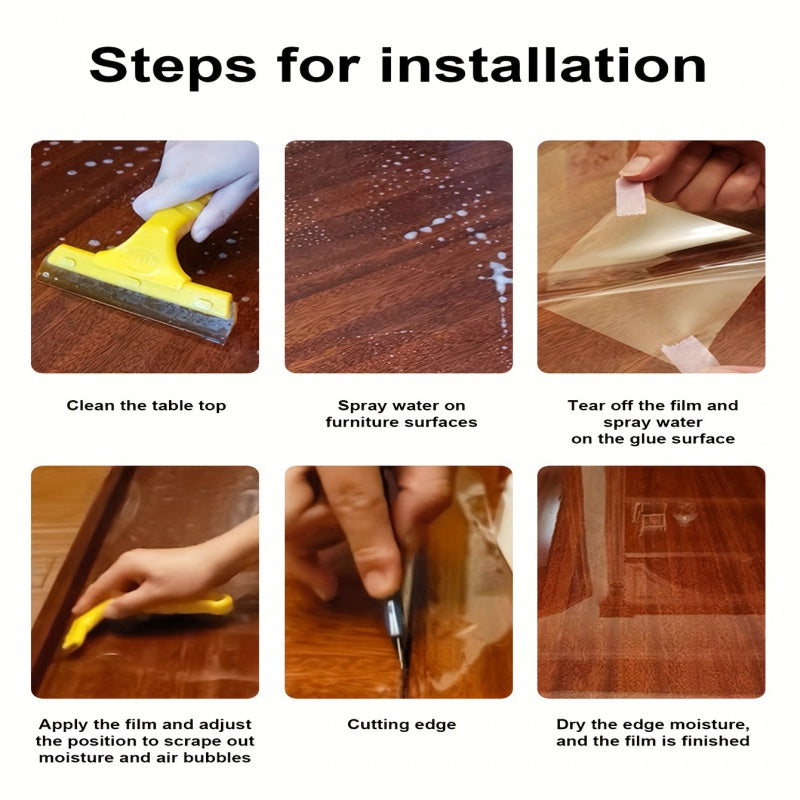 Steps for installation

Clean the table top

Spray water on furniture surfaces

Tear off the film and spray water on the glue surface

Apply the film and adjust the position to scrape out moisture and air bubbles

Cutting edge

Dry the edge moisture, and the film is finished