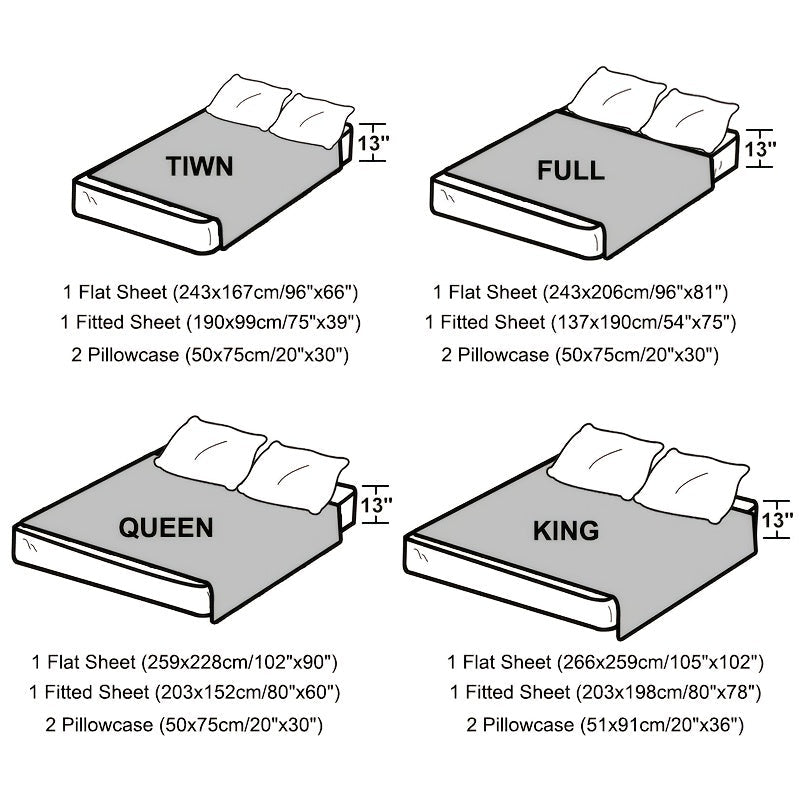 TIWN

13"

1 Flat Sheet (243x167cm/96"x66")
1 Fitted Sheet (190x99cm/75"x39")
2 Pillowcase (50x75cm/20"x30")

FULL

13"

1 Flat Sheet (243x206cm/96"x81")
1 Fitted Sheet (137x190cm/54"x75")
2 Pillowcase (50x75cm/20"x30")

QUEEN

13"

1 Flat Sheet (259x228cm/102"x90")
1 Fitted Sheet (203x152cm/80"x60")
2 Pillowcase (50x75cm/20"x30")

KING

13"

1 Flat Sheet (266x259cm/105"x102")
1 Fitted Sheet (203x198cm/80"x78")
2 Pillowcase (51x91cm/20"x36")