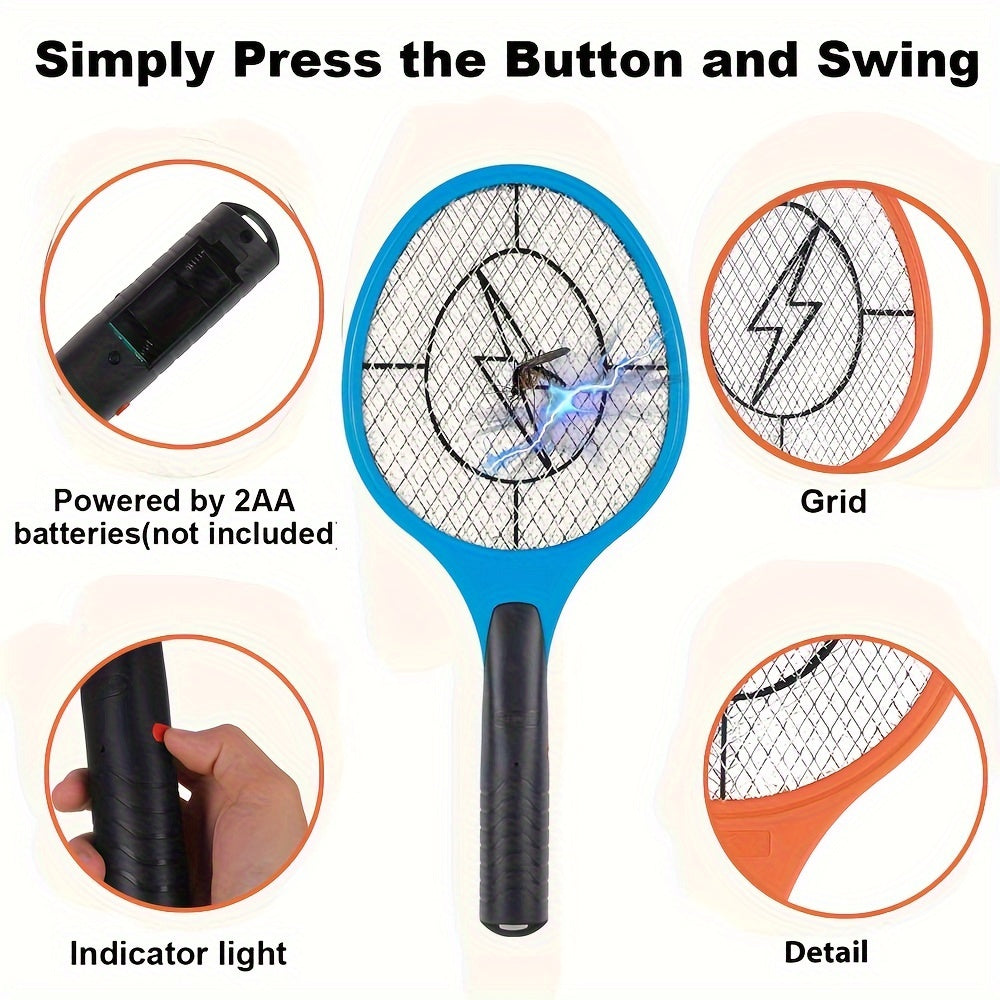 Simply Press the Button and Swing

Powered by 2AA batteries(not included

Grid

Indicator light

Detail