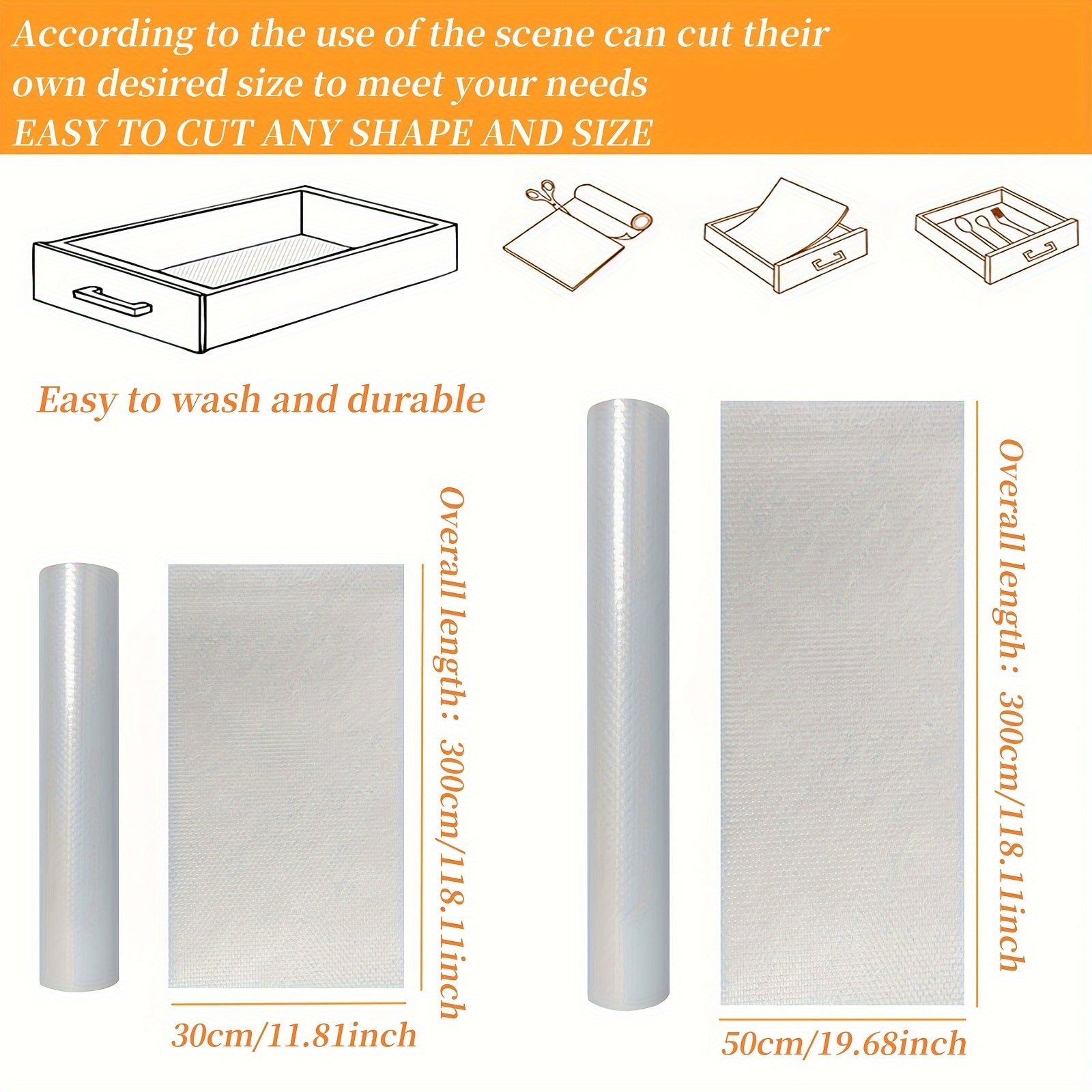 According to the use of the scene can cut their own desired size to meet your needs
EASY TO CUT ANY SHAPE AND SIZE

Easy to wash and durable

Overall length: 300cm/118.11inch

30cm/11.81inch

Overall length: 300cm/118.11inch

50cm/19.68inch