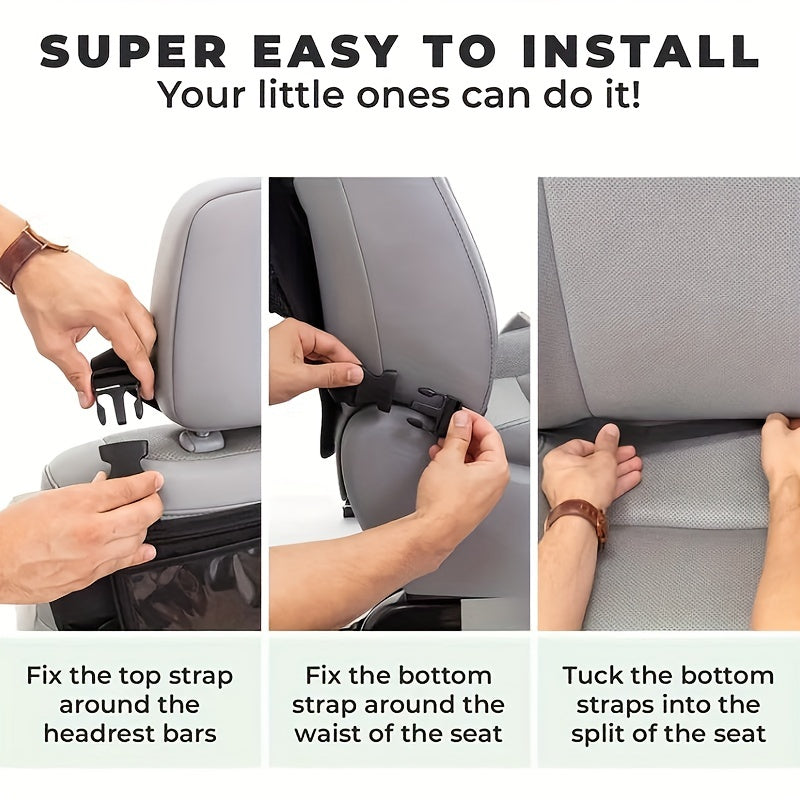 SUPER EASY TO INSTALL
Your little ones can do it!

Fix the top strap around the headrest bars

Fix the bottom strap around the waist of the seat

Tuck the bottom straps into the split of the seat