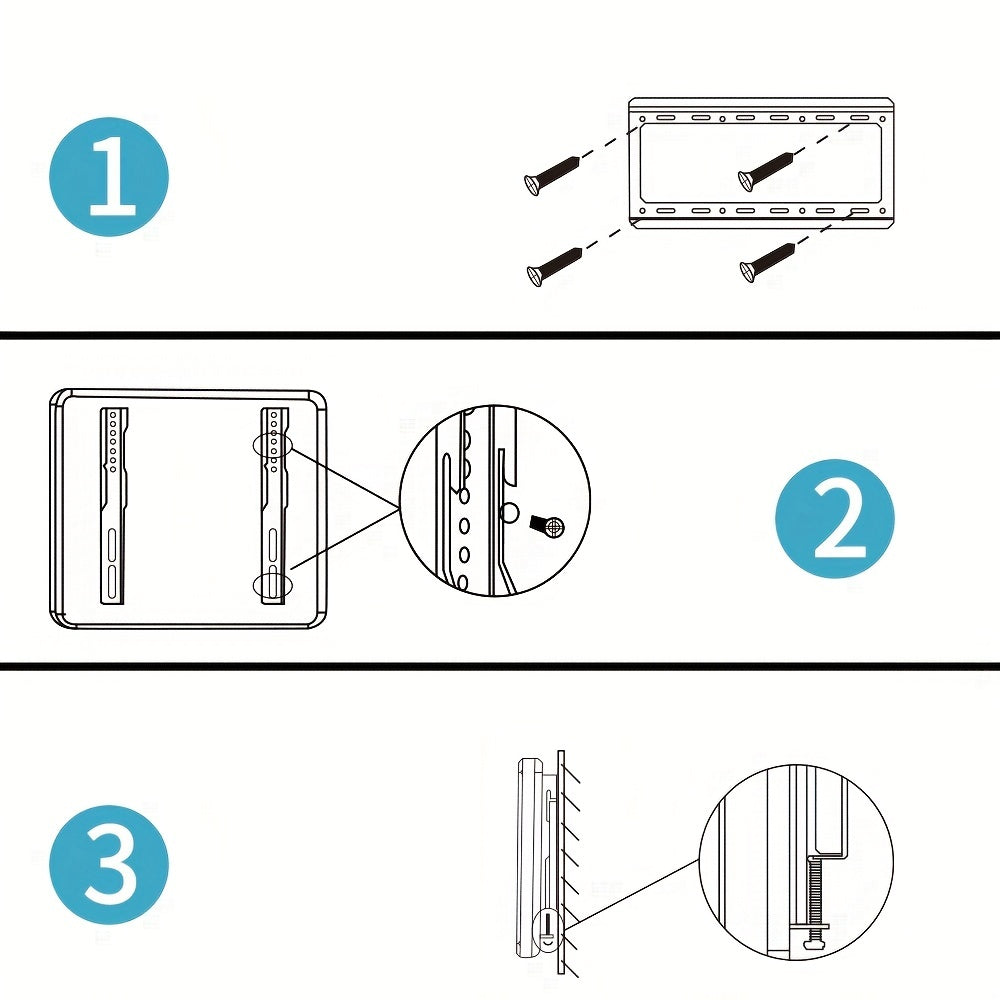 1

2

3