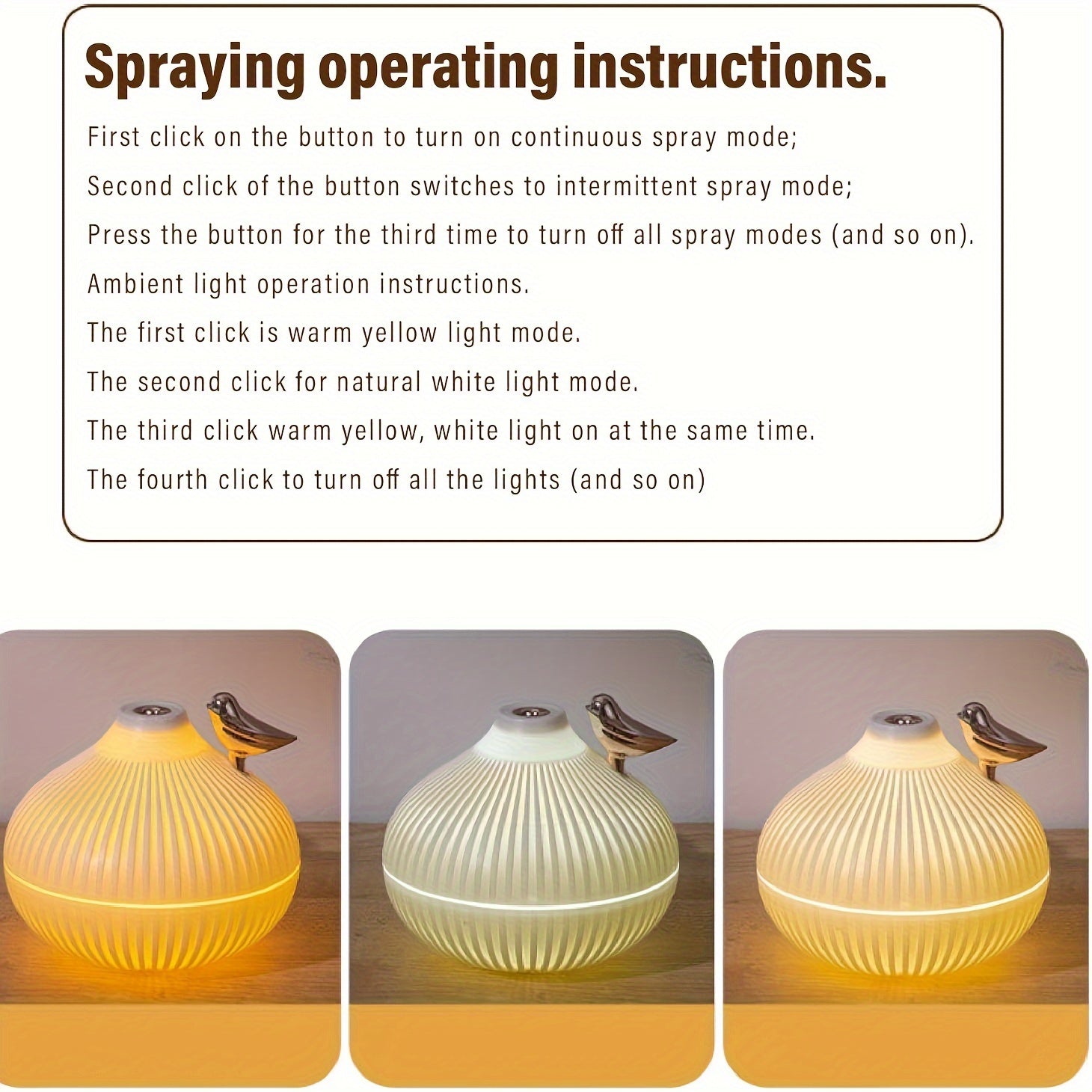 Spraying operating instructions.

First click on the button to turn on continuous spray mode;

Second click of the button switches to intermittent spray mode;

Press the button for the third time to turn off all spray modes (and so on).

Ambient light operation instructions.

The first click is warm yellow light mode.

The second click for natural white light mode.

The third click warm yellow, white light on at the same time.

The fourth click to turn off all the lights (and so on)