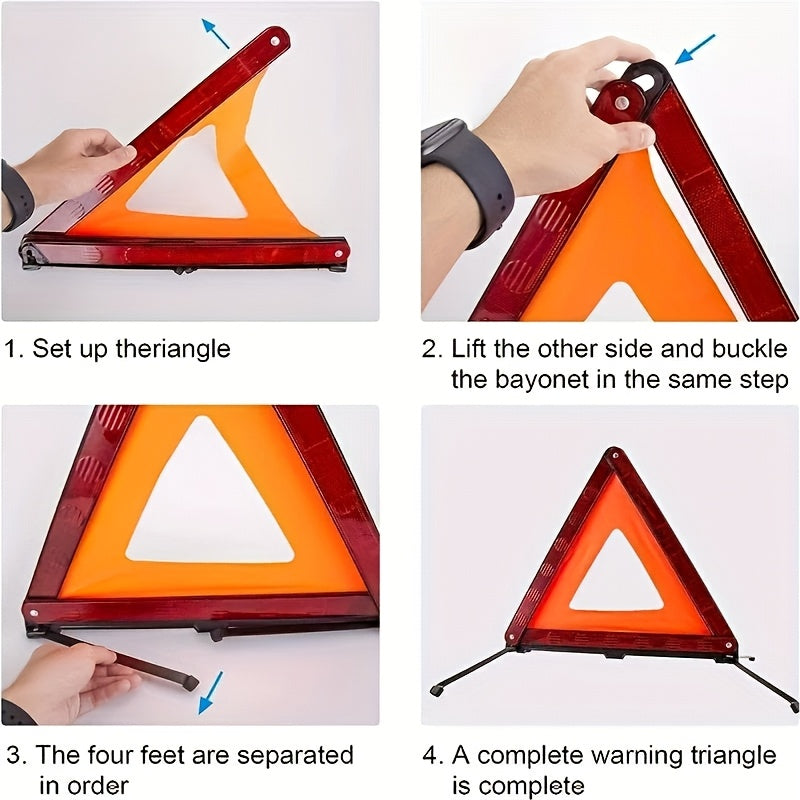 1. Set up theriangle

2. Lift the other side and buckle the bayonet in the same step

3. The four feet are separated in order

4. A complete warning triangle is complete