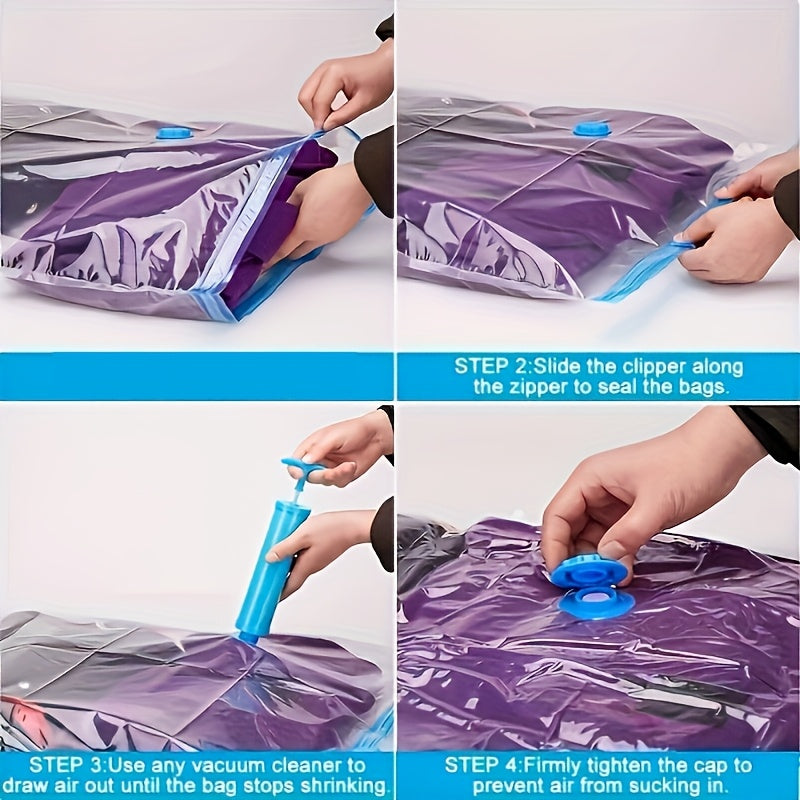 STEP 2:Slide the clipper along the zipper to seal the bags.

STEP 3:Use any vacuum cleaner to draw air out until the bag stops shrinking.

STEP 4:Firmly tighten the cap to prevent air from sucking in.