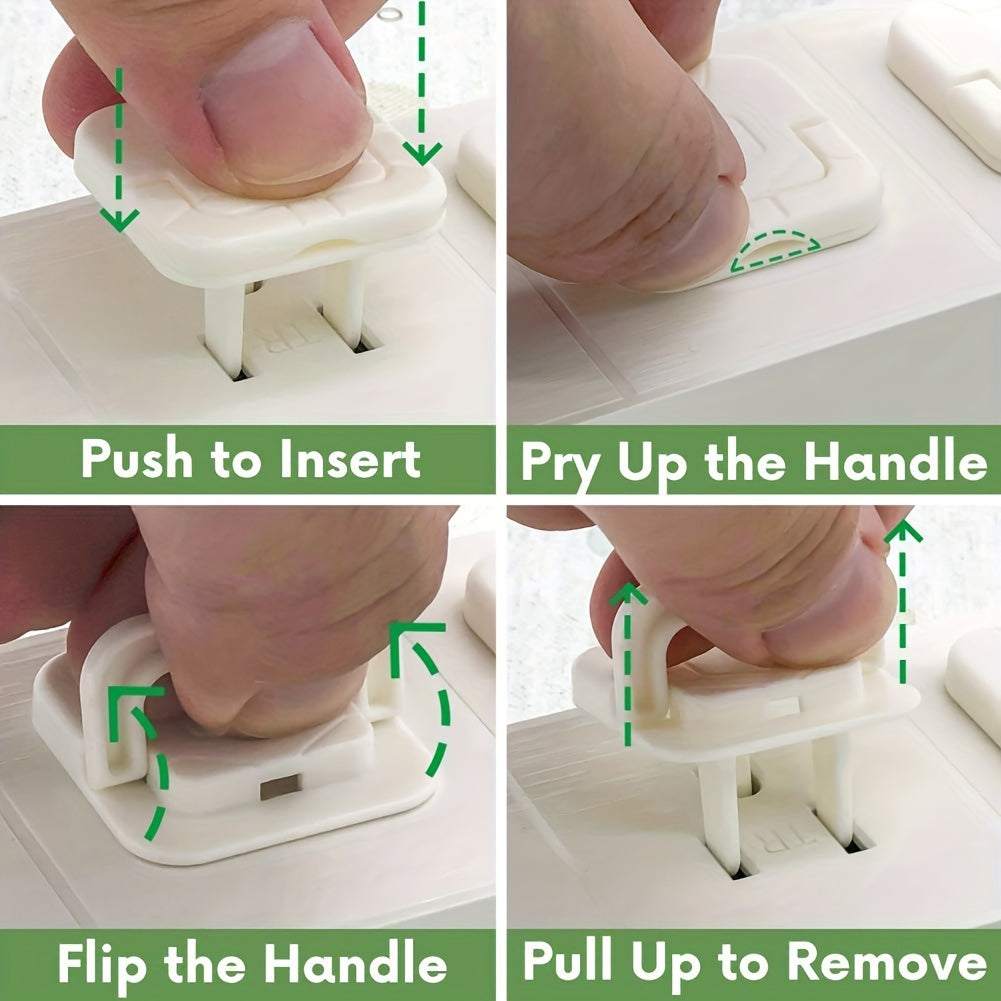 TR

Push to Insert

Pry Up the Handle

Flip the Handle

TR

Pull Up to Remove